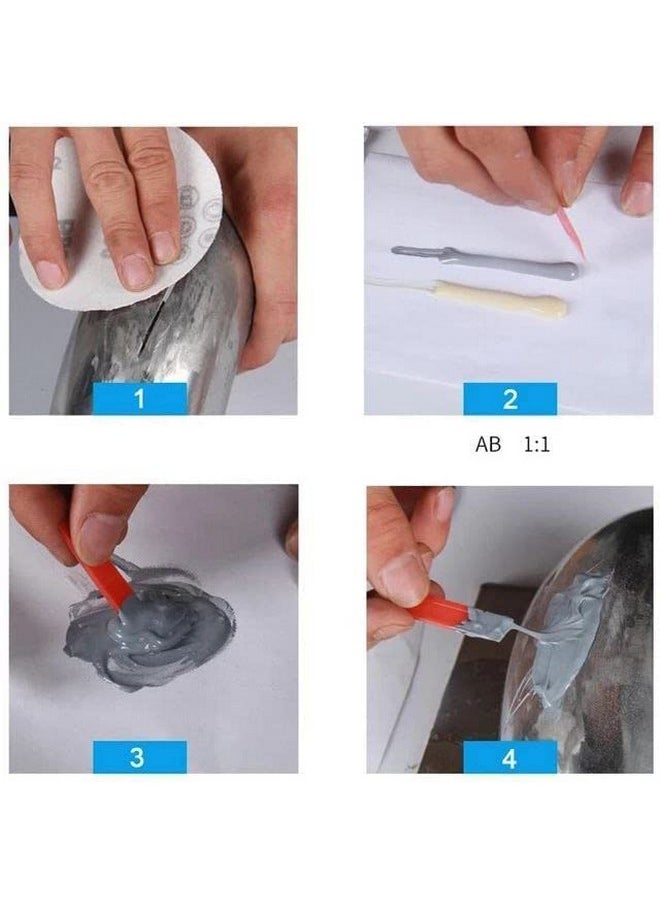 1

2

AB 1:1

3

4