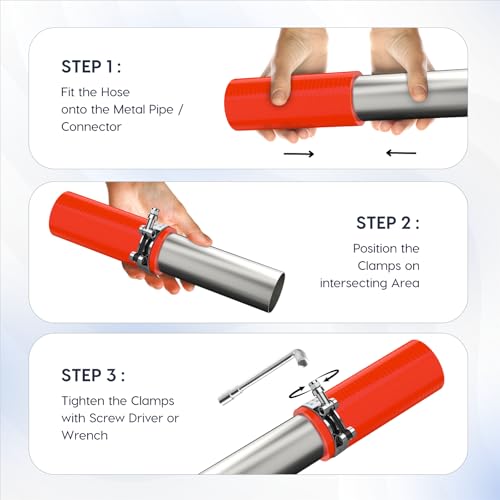 STEP 1 :

Fit the Hose onto the Metal Pipe / Connector

STEP 2 :

Position the Clamps on intersecting Area

STEP 3 :

Tighten the Clamps with Screw Driver or Wrench