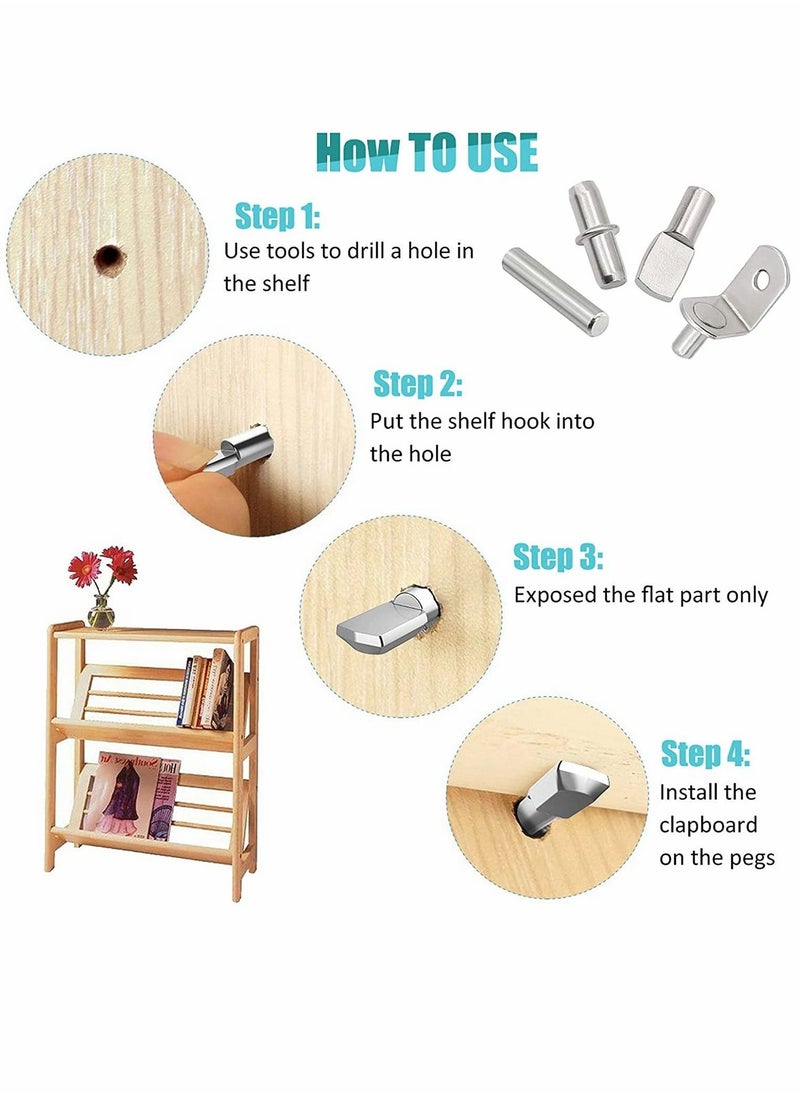 How TO USE

Step 1:
Use tools to drill a hole in the shelf

Step 2:
Put the shelf hook into the hole

Step 3:
Exposed the flat part only

Step 4:
Install the clapboard on the pegs