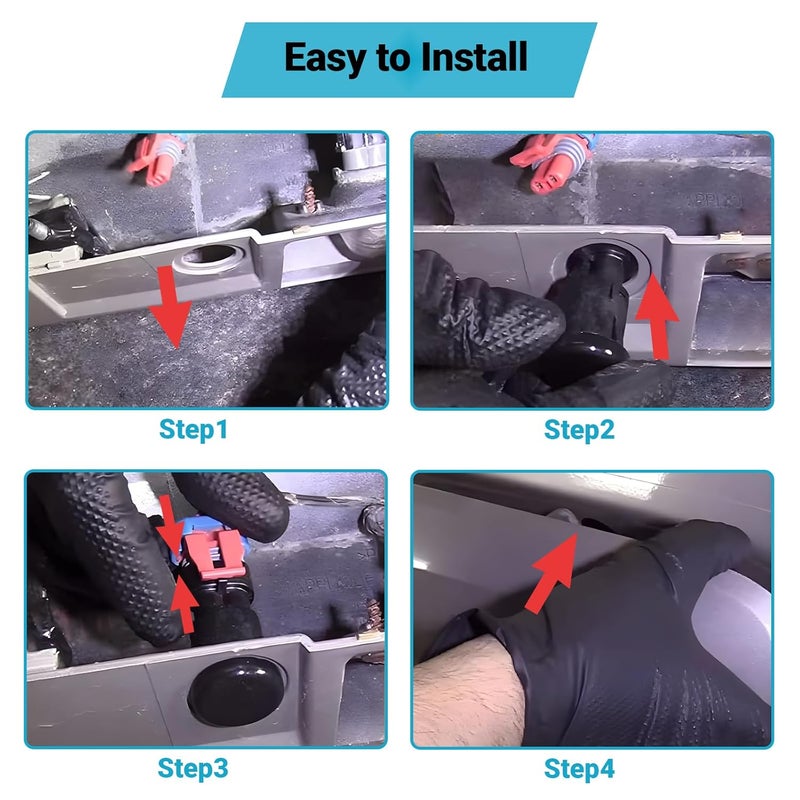 Easy to Install

Step1

Step2

Step3

Step4