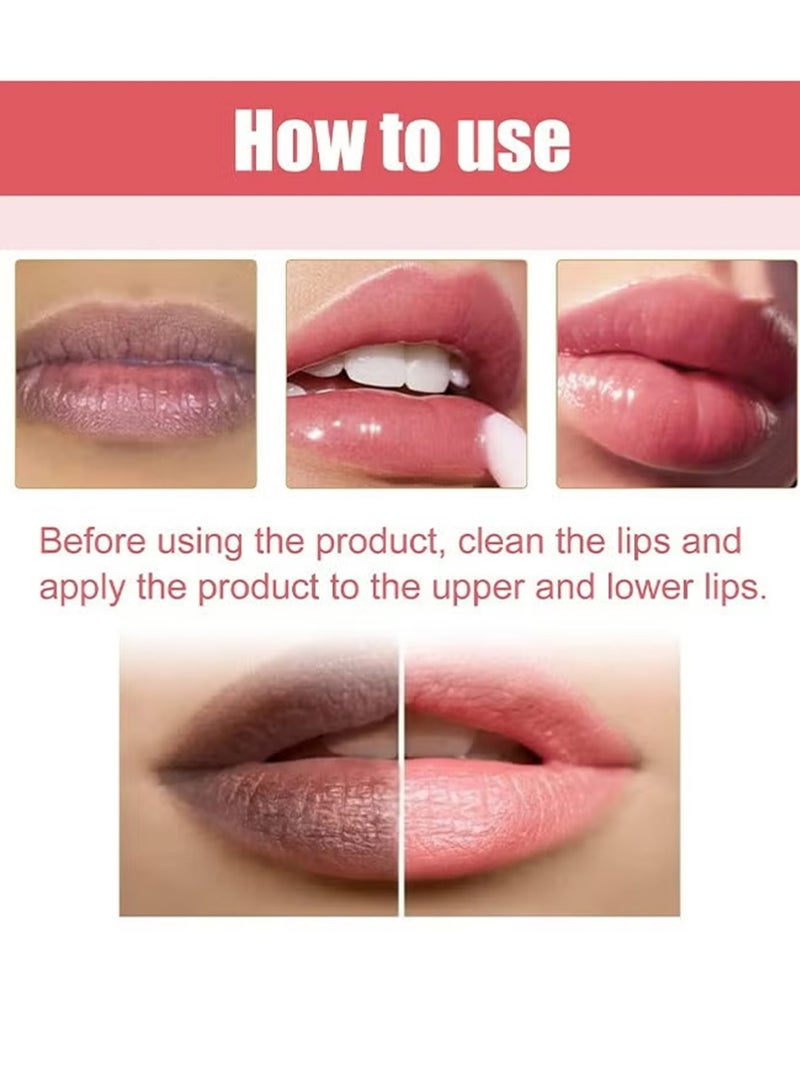 How to use

Before using the product, clean the lips and apply the product to the upper and lower lips.