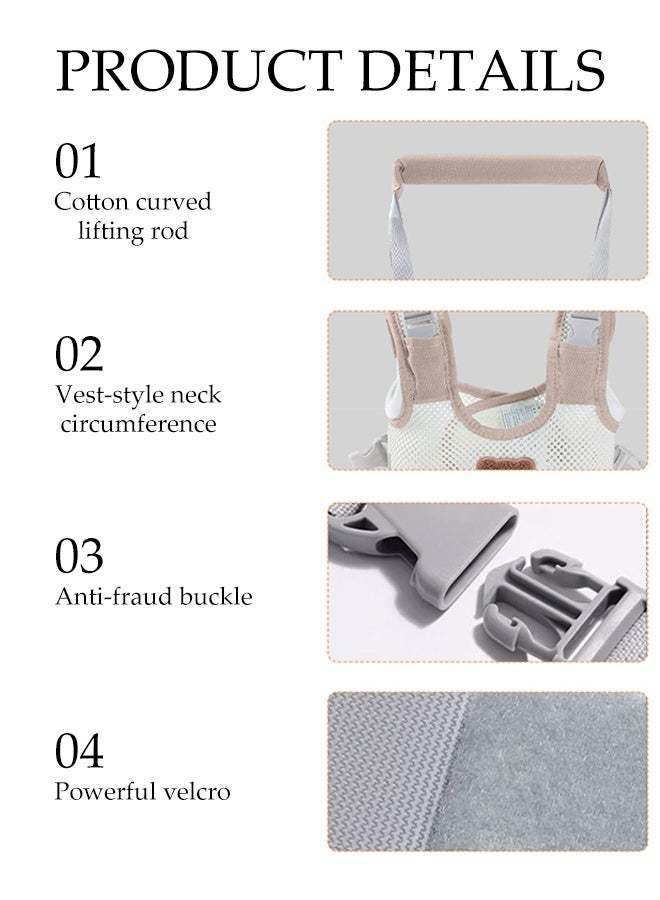 PRODUCT DETAILS

01
Cotton curved lifting rod

02
Vest-style neck circumference

03
Anti-fraud buckle

04
Powerful velcro