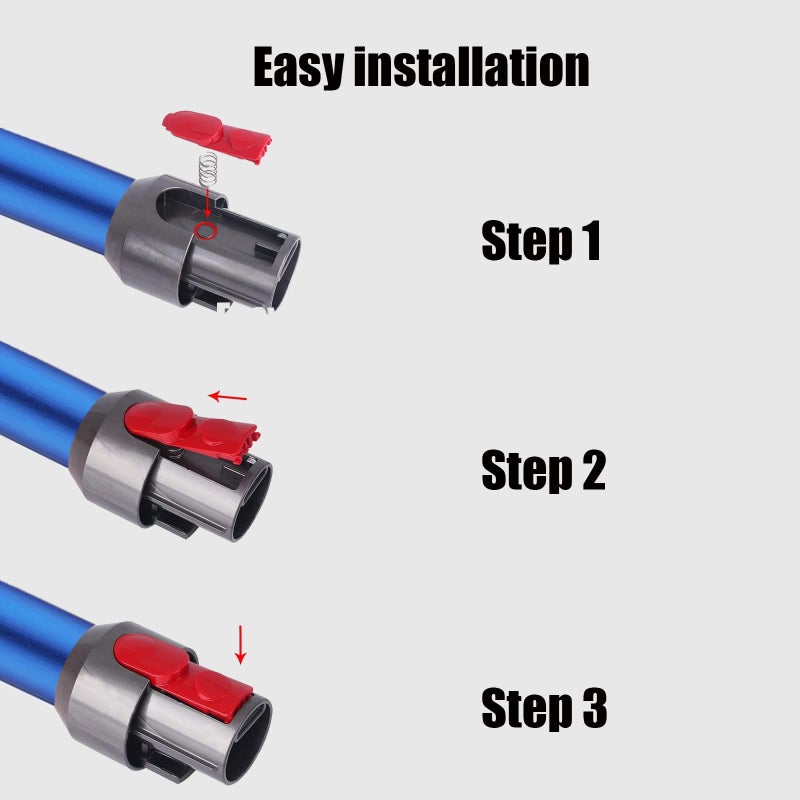 Easy installation

Step 1

Step 2

Step 3