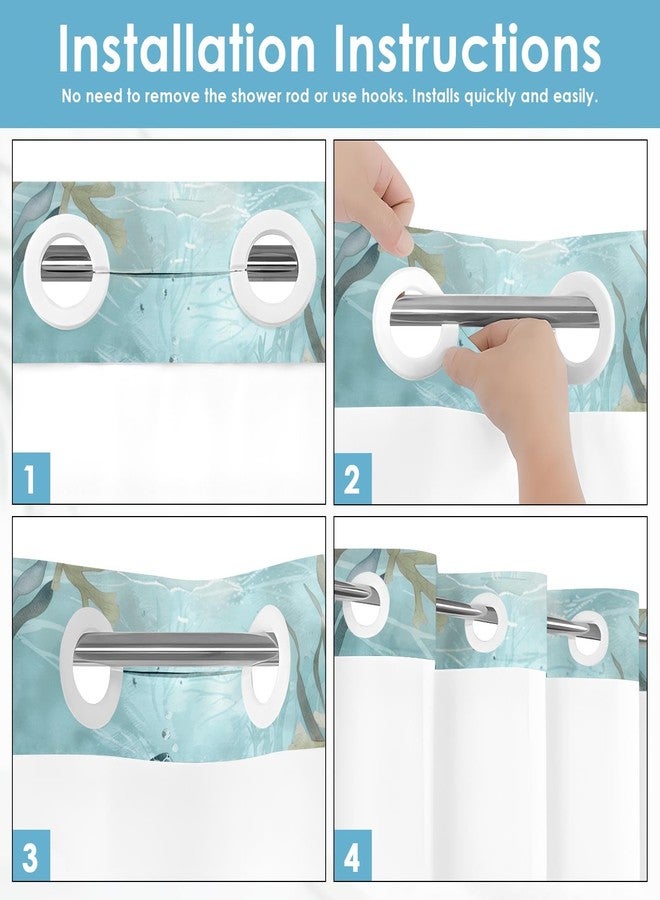 Installation Instructions

No need to remove the shower rod or use hooks. Installs quickly and easily.

1

2

3

4