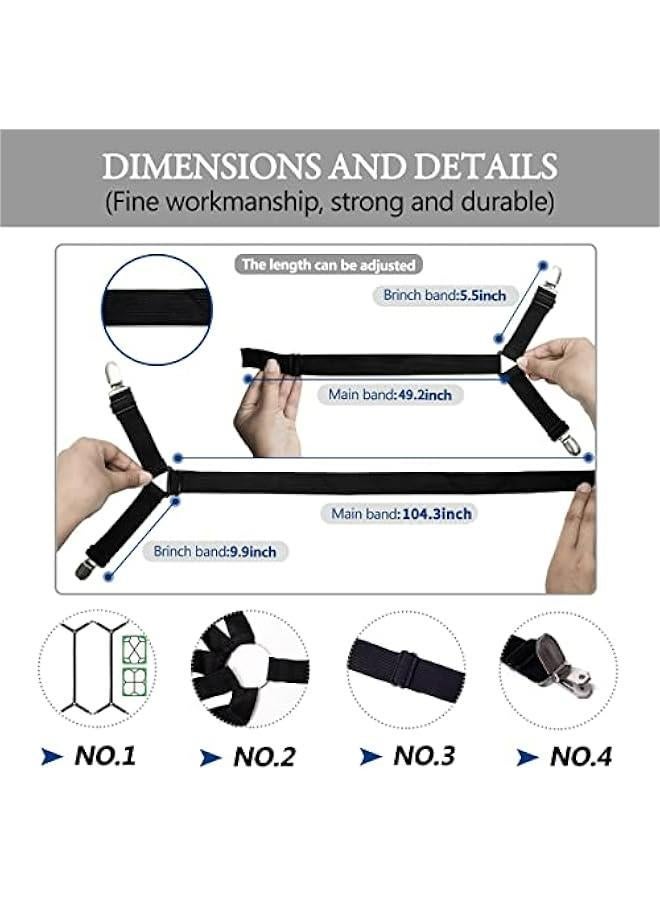 DIMENSIONS AND DETAILS
(Fine workmanship, strong and durable)

The length can be adjusted

Brinch band:5.5inch

Main band:49.2inch

Main band:104.3inch

Brinch band:9.9inch

NO.1

NO.2

NO.3

NO.4