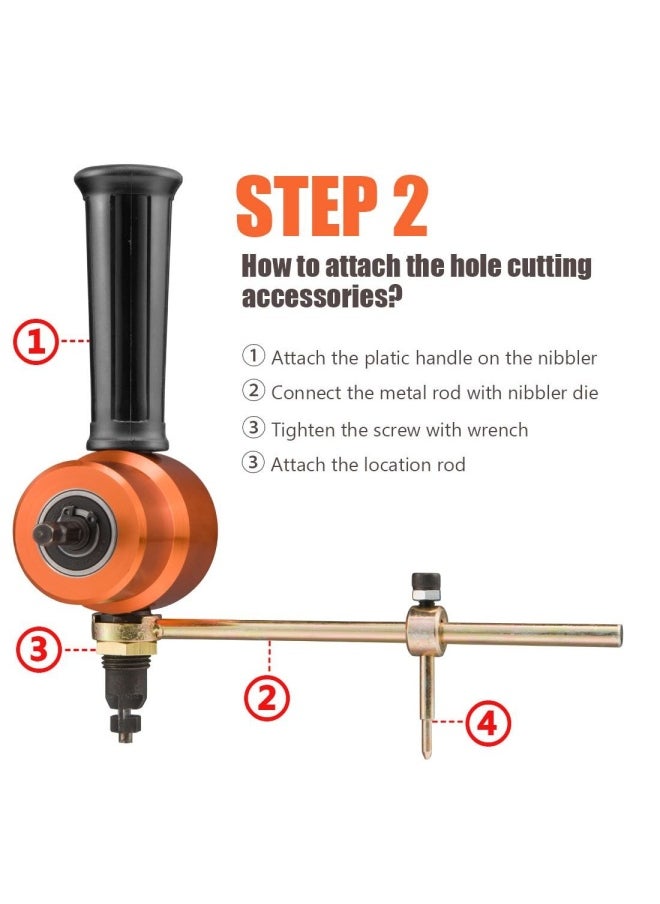 STEP 2

How to attach the hole cutting accessories?

① Attach the platic handle on the nibbler
② Connect the metal rod with nibbler die
③ Tighten the screw with wrench
③ Attach the location rod

①

③

②

④