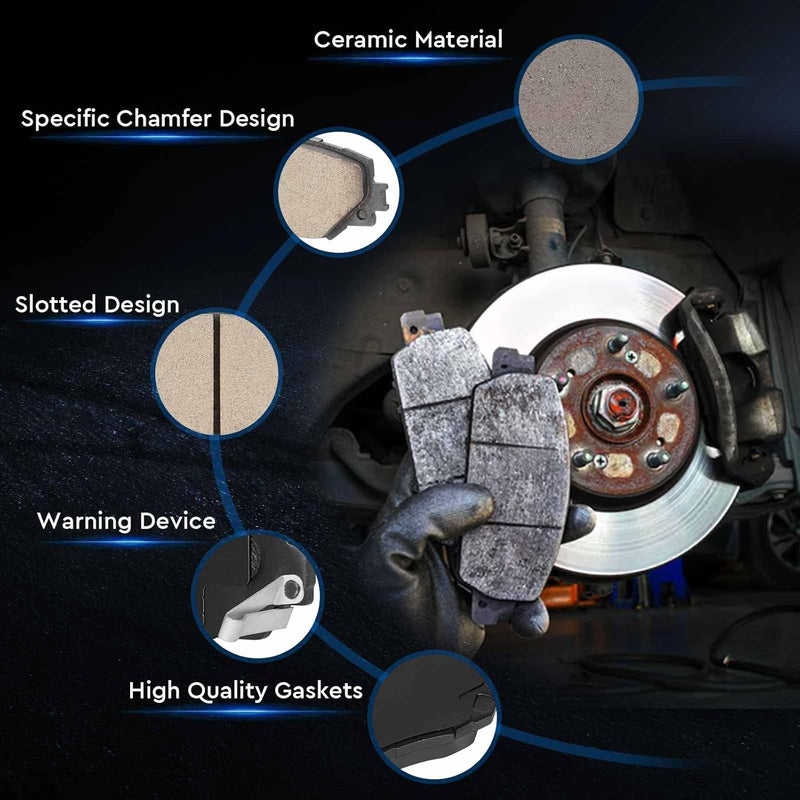 Ceramic Material

Specific Chamfer Design

Slotted Design

Warning Device

High Quality Gaskets