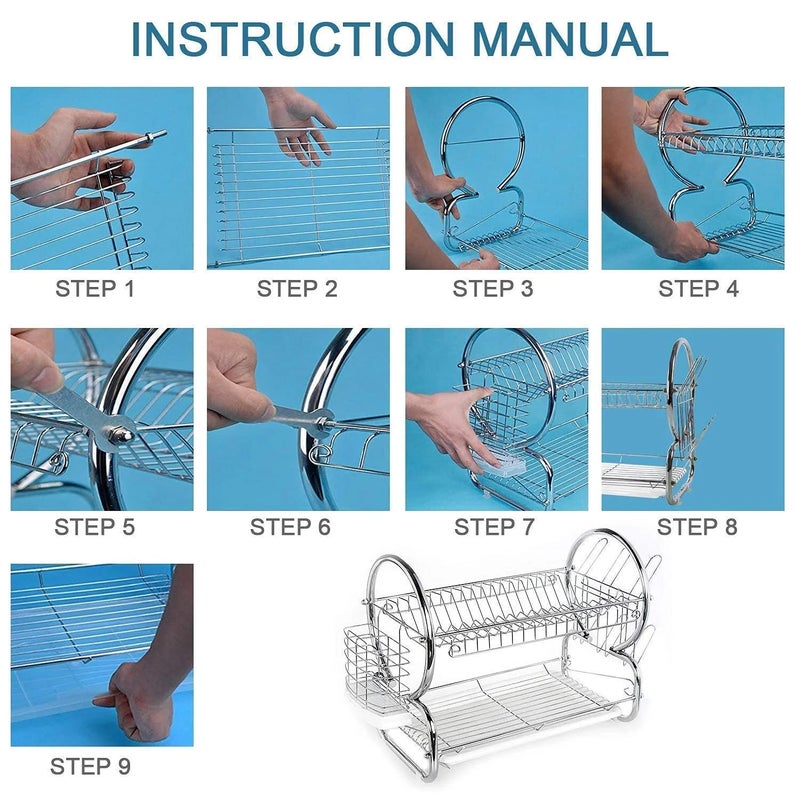 INSTRUCTION MANUAL

STEP 1

STEP 2

STEP 3

STEP 4

STEP 5

STEP 6

STEP 7

STEP 8

STEP 9