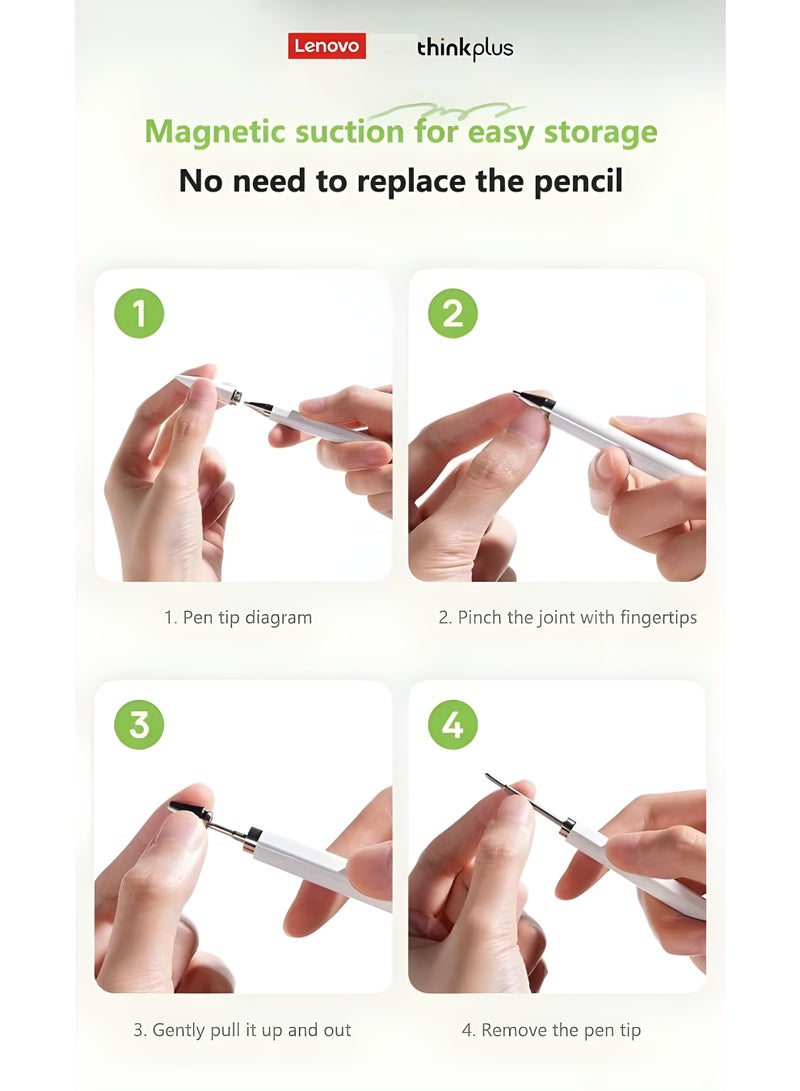 Lenovo thinkplus

Magnetic suction for easy storage
No need to replace the pencil

1

2

1. Pen tip diagram

2. Pinch the joint with fingertips

3

4

3. Gently pull it up and out

4. Remove the pen tip