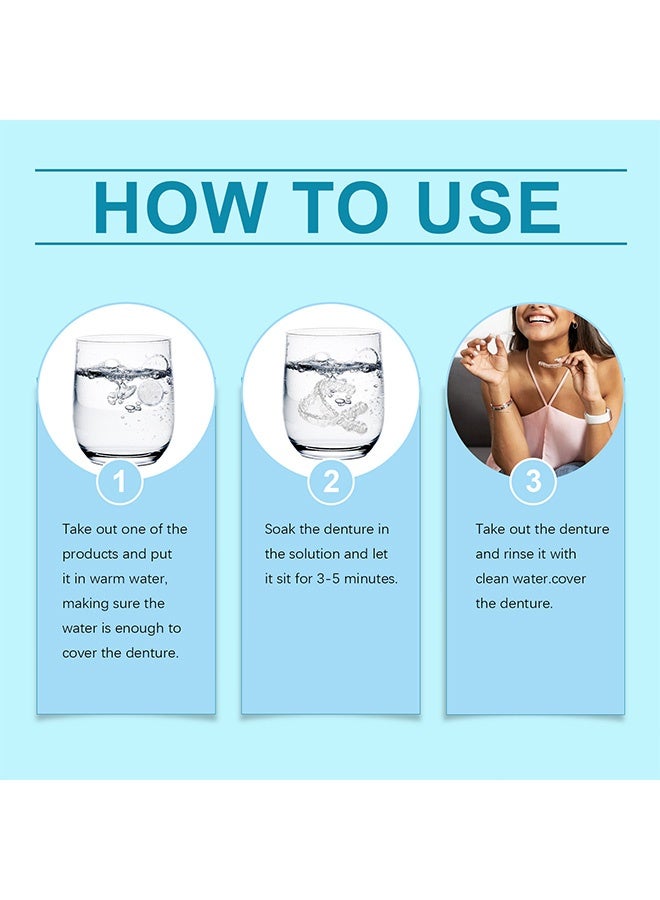 HOW TO USE

1

Take out one of the products and put it in warm water, making sure the water is enough to cover the denture.

2

Soak the denture in the solution and let it sit for 3-5 minutes.

3

Take out the denture and rinse it with clean water.cover the denture.