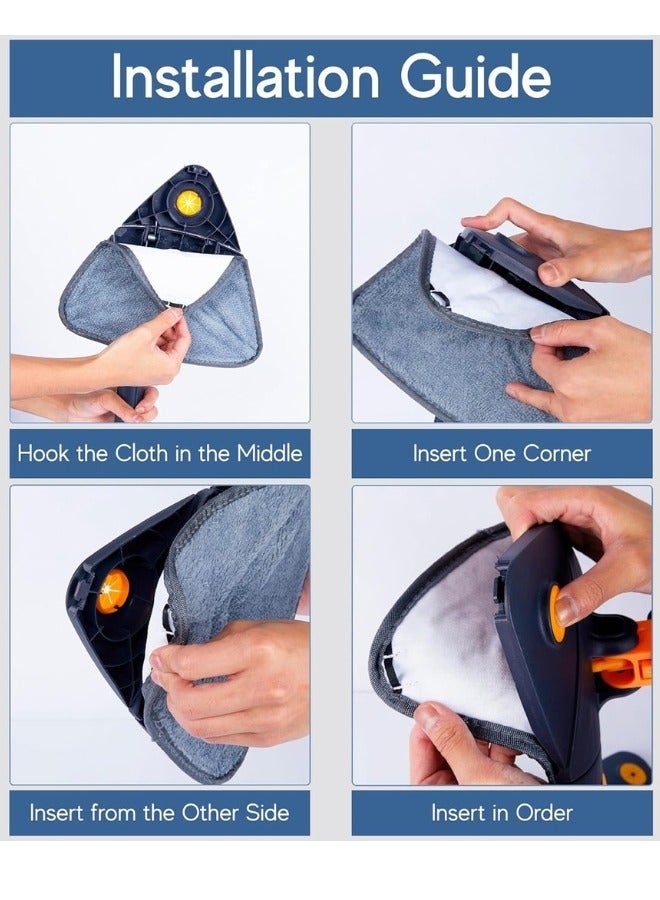 Installation Guide

Hook the Cloth in the Middle

Insert One Corner

Insert from the Other Side

Insert in Order