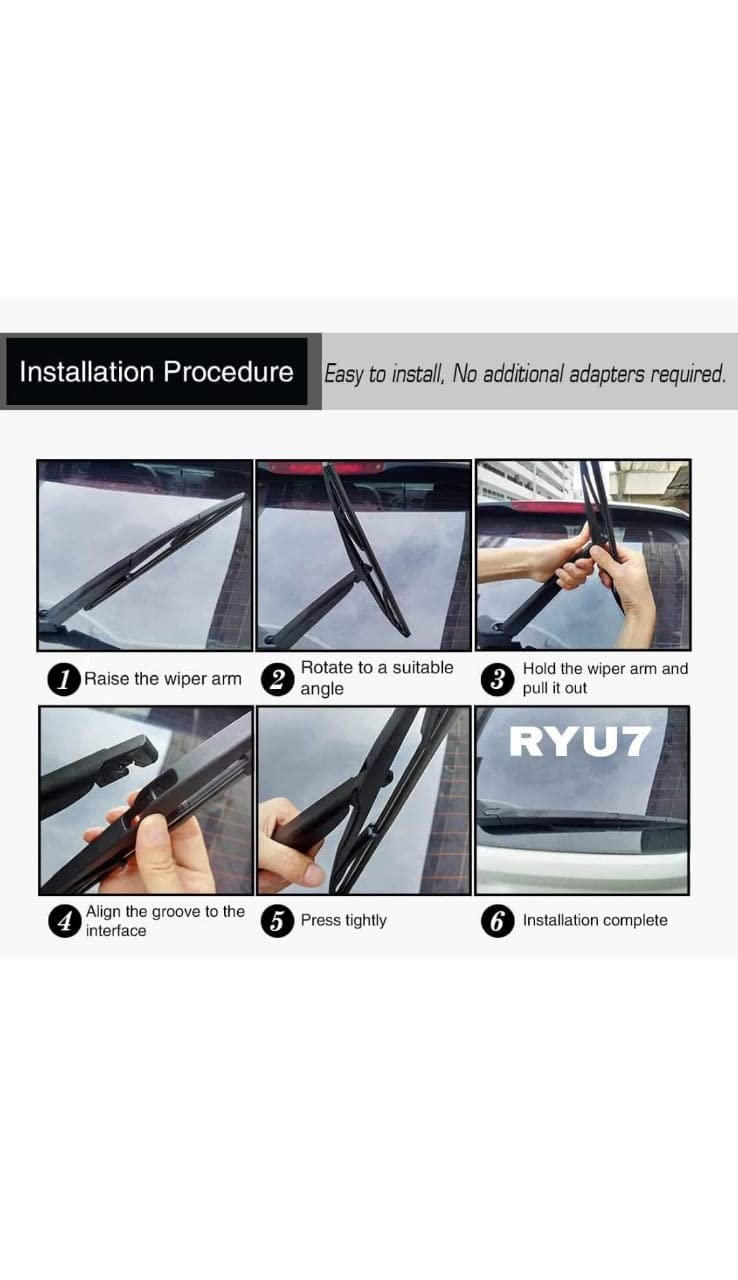 Installation Procedure

Easy to install, No additional adapters required.

1 Raise the wiper arm

2 Rotate to a suitable angle

3 Hold the wiper arm and pull it out

RYU7

4 Align the groove to the interface

5 Press tightly

6 Installation complete