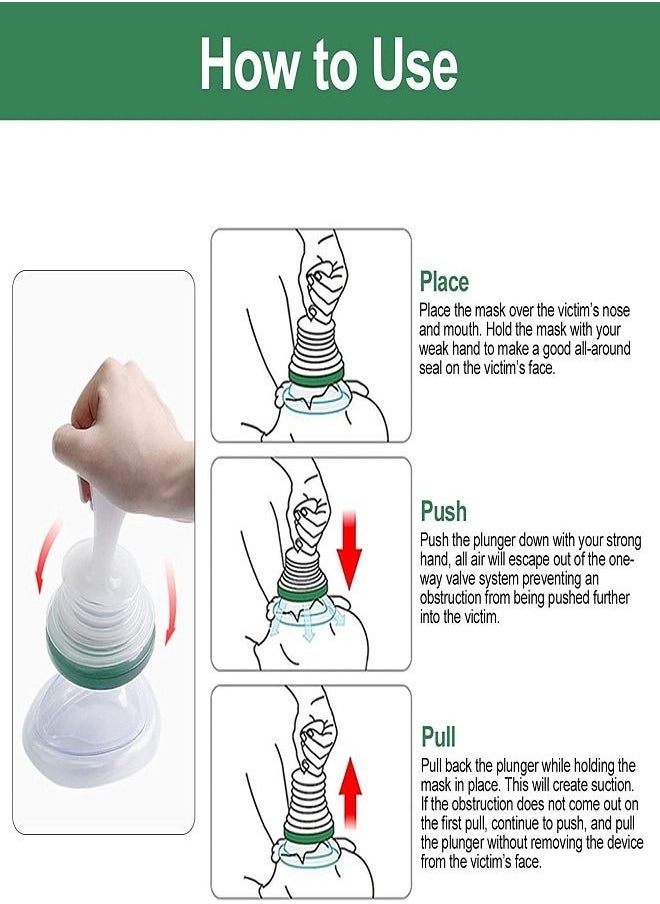 How to Use

Place
Place the mask over the victim's nose and mouth. Hold the mask with your weak hand to make a good all-around seal on the victim's face.

Push
Push the plunger down with your strong hand, all air will escape out of the one-way valve system preventing an obstruction from being pushed further into the victim.

Pull
Pull back the plunger while holding the mask in place. This will create suction. If the obstruction does not come out on the first pull, continue to push, and pull the plunger without removing the device from the victim's face.