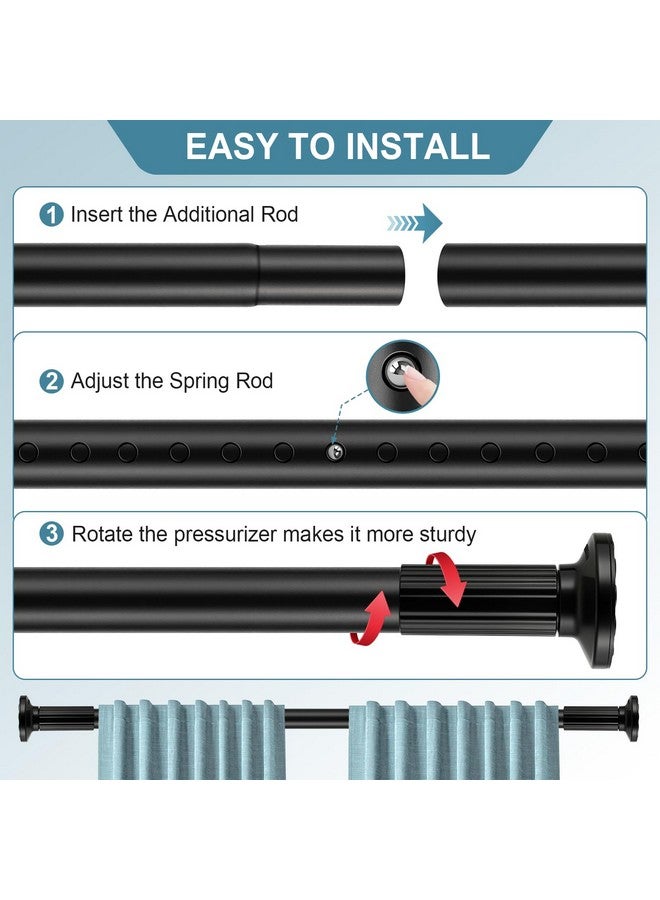 EASY TO INSTALL

1 Insert the Additional Rod

2 Adjust the Spring Rod

3 Rotate the pressurizer makes it more sturdy