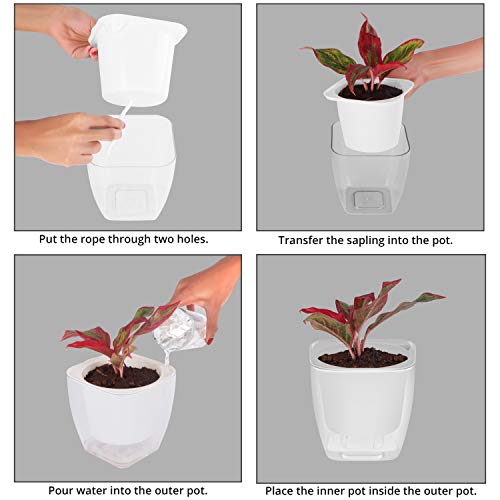 Put the rope through two holes.

Transfer the sapling into the pot.

Pour water into the outer pot.

Place the inner pot inside the outer pot.