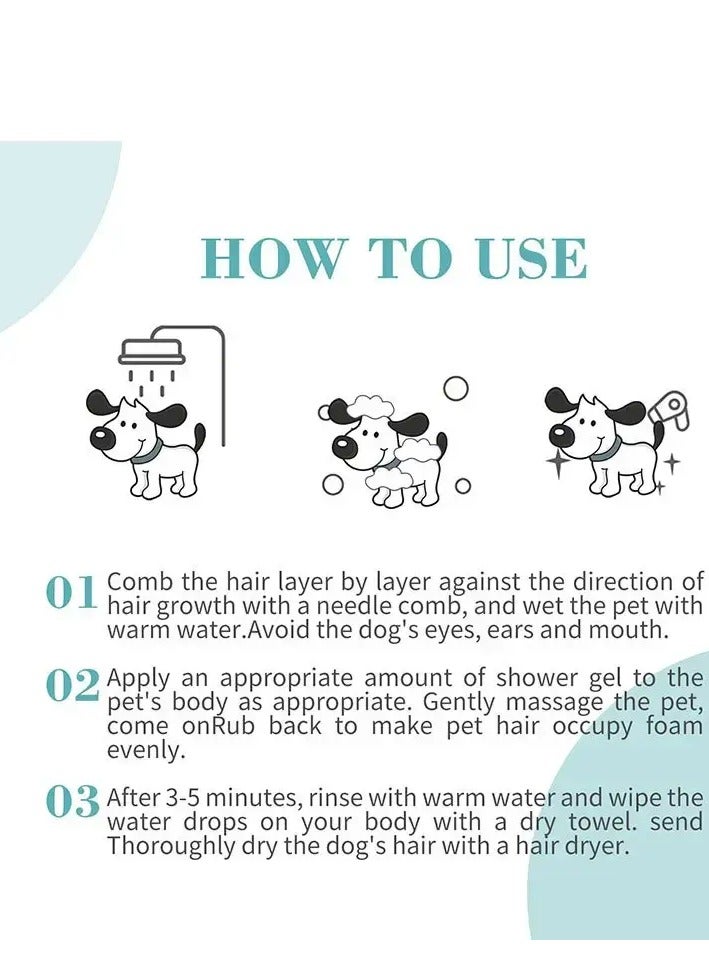 HOW TO USE

01 Comb the hair layer by layer against the direction of hair growth with a needle comb, and wet the pet with warm water.Avoid the dog's eyes, ears and mouth.

02 Apply an appropriate amount of shower gel to the pet's body as appropriate. Gently massage the pet, come onRub back to make pet hair occupy foam evenly.

03 After 3-5 minutes, rinse with warm water and wipe the water drops on your body with a dry towel. send Thoroughly dry the dog's hair with a hair dryer.