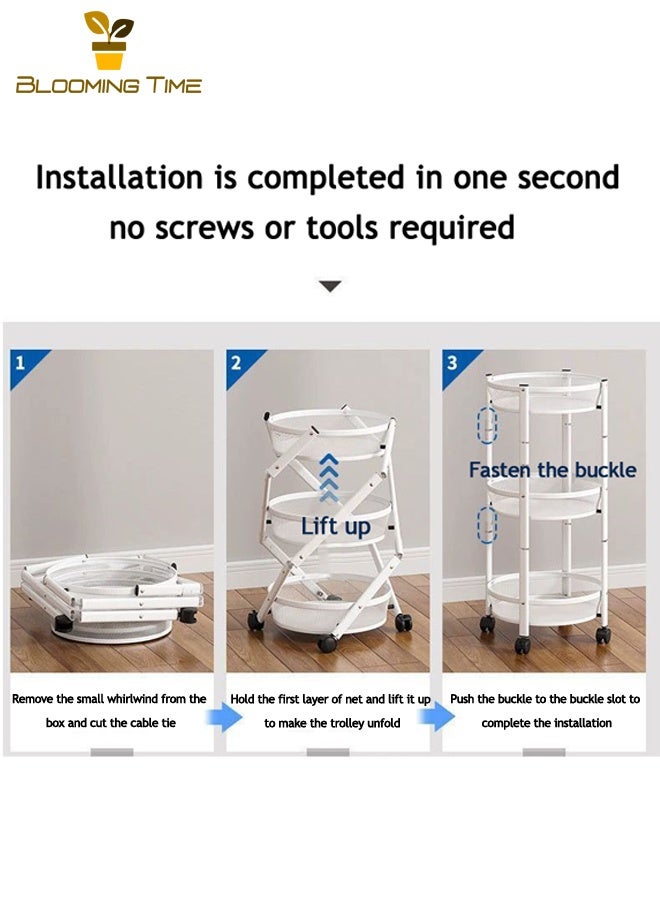 BLOOMING TIME

Installation is completed in one second
no screws or tools required

1

Remove the small whirlwind from the box and cut the cable tie

2

Lift up

Hold the first layer of net and lift it up to make the trolley unfold

3

Fasten the buckle

Push the buckle to the buckle slot to complete the installation