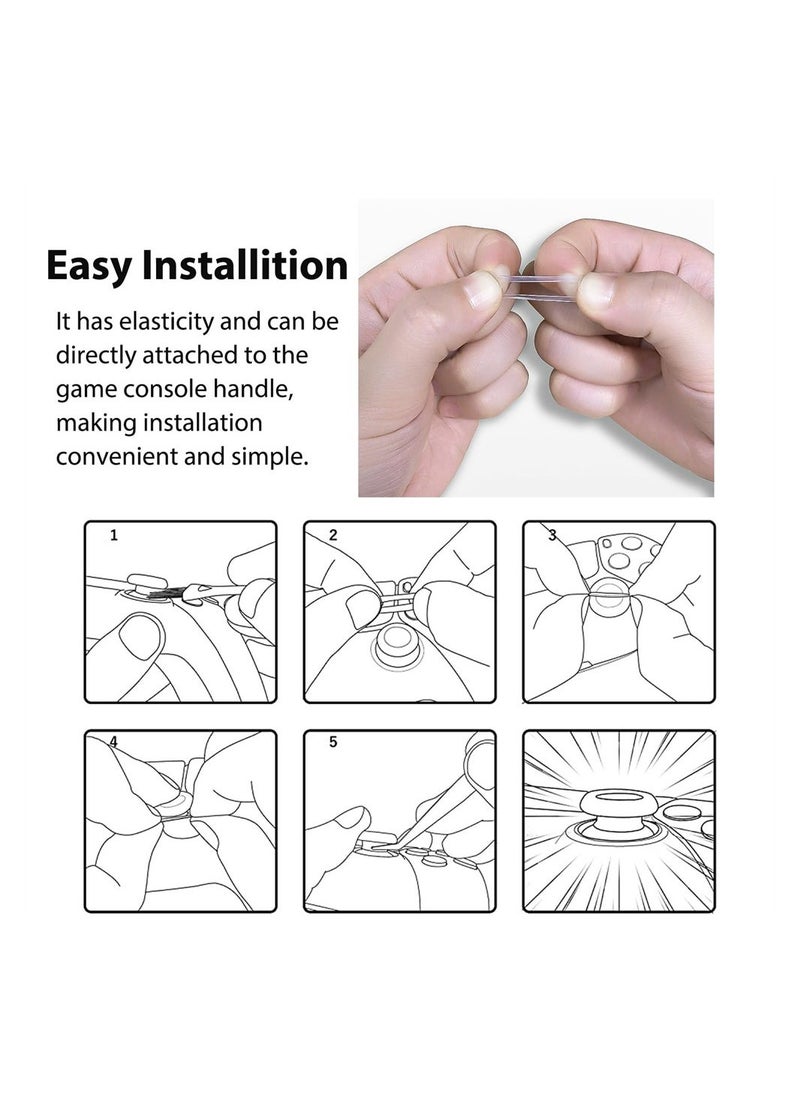 Easy Installition

It has elasticity and can be directly attached to the game console handle, making installation convenient and simple.

1

2

3

4

5