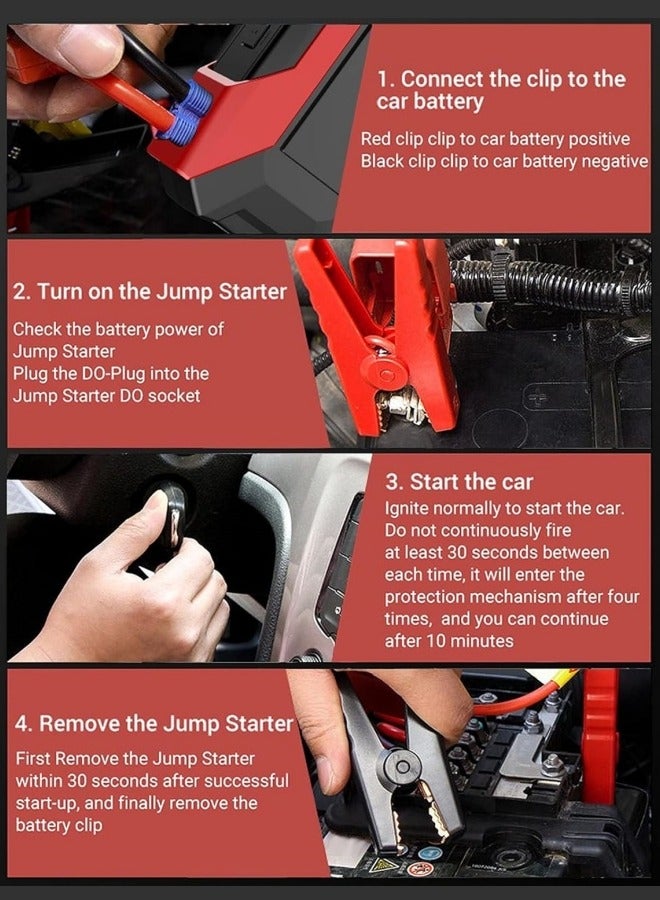 1. Connect the clip to the car battery

Red clip clip to car battery positive
Black clip clip to car battery negative

2. Turn on the Jump Starter

Check the battery power of Jump Starter
Plug the DO-Plug into the Jump Starter DO socket

3. Start the car

Ignite normally to start the car. Do not continuously fire at least 30 seconds between each time, it will enter the protection mechanism after four times, and you can continue after 10 minutes

4. Remove the Jump Starter

First Remove the Jump Starter within 30 seconds after successful start-up, and finally remove the battery clip