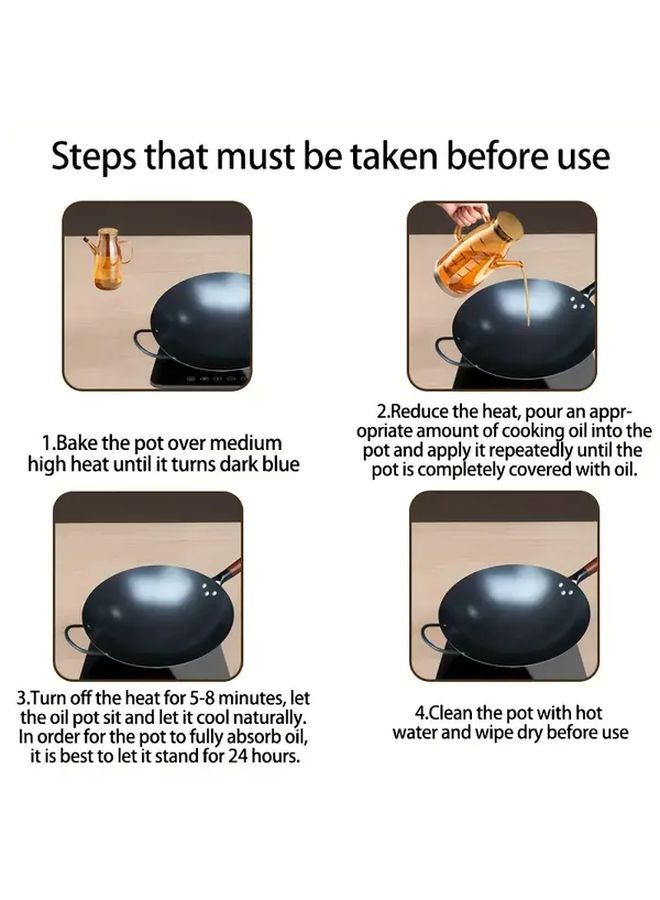 Steps that must be taken before use

1.Bake the pot over medium high heat until it turns dark blue

2.Reduce the heat, pour an appropriate amount of cooking oil into the pot and apply it repeatedly until the pot is completely covered with oil.

3.Turn off the heat for 5-8 minutes, let the oil pot sit and let it cool naturally. In order for the pot to fully absorb oil, it is best to let it stand for 24 hours.

4.Clean the pot with hot water and wipe dry before use