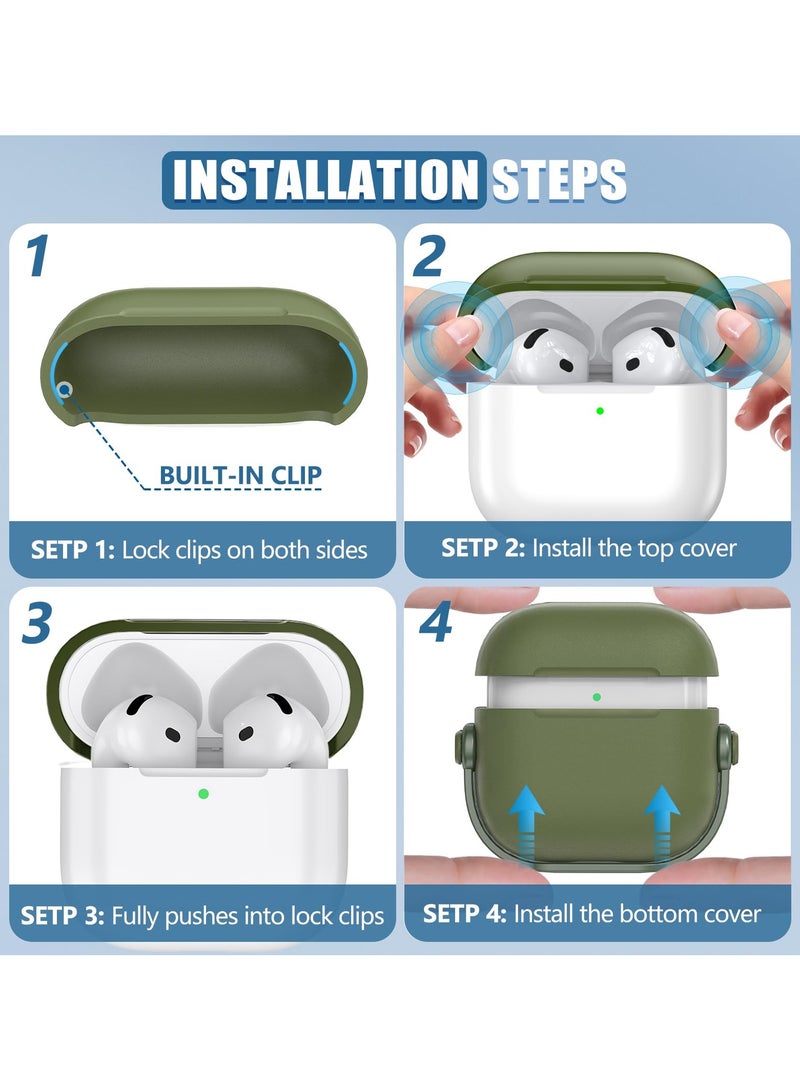 INSTALLATION STEPS

1

BUILT-IN CLIP

SETP 1: Lock clips on both sides

2

SETP 2: Install the top cover

3

SETP 3: Fully pushes into lock clips

4

SETP 4: Install the bottom cover