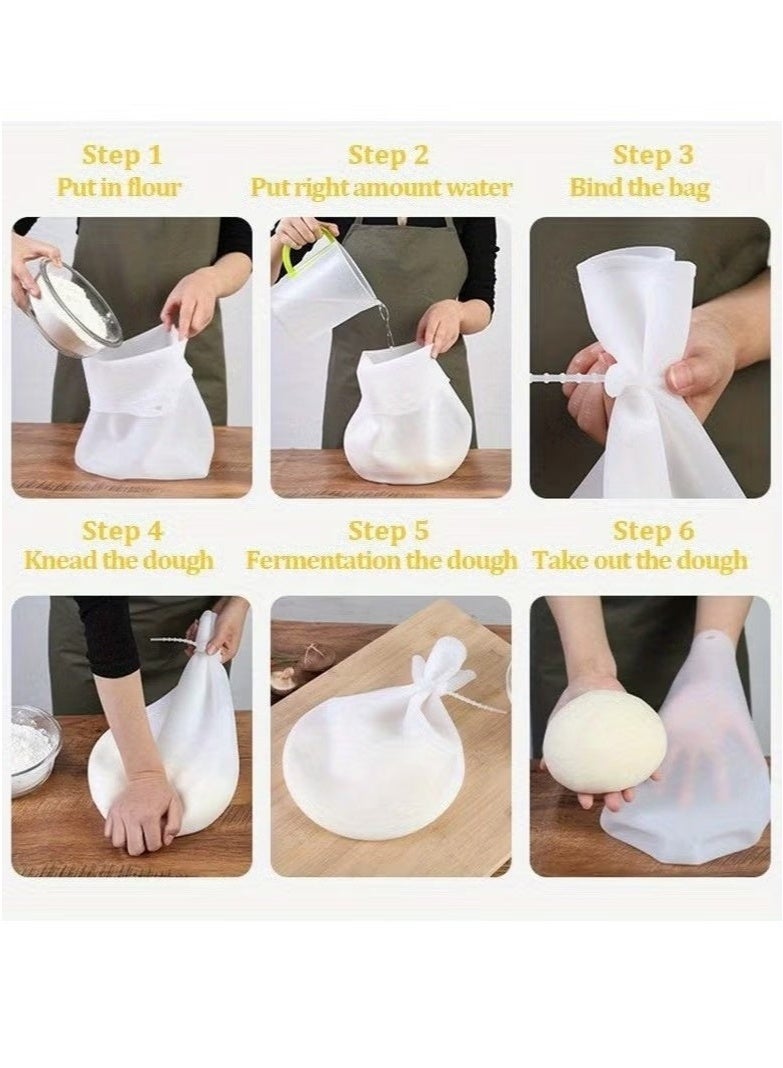 Step 1
Put in flour

Step 2
Put right amount water

Step 3
Bind the bag

Step 4
Knead the dough

Step 5
Fermentation the dough

Step 6
Take out the dough