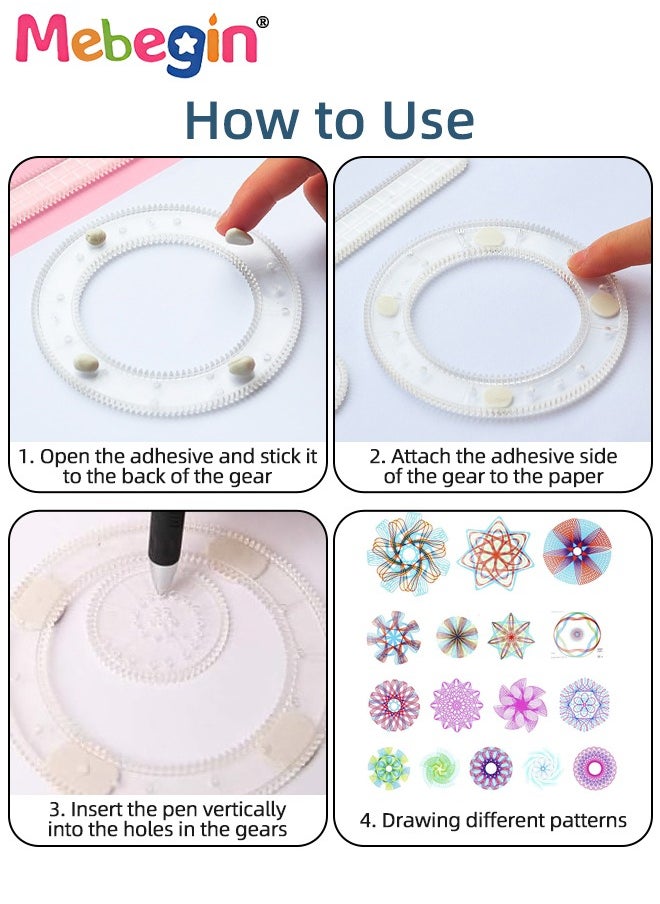 Mebegin®

How to Use

1. Open the adhesive and stick it to the back of the gear

2. Attach the adhesive side of the gear to the paper

3. Insert the pen vertically into the holes in the gears

4. Drawing different patterns