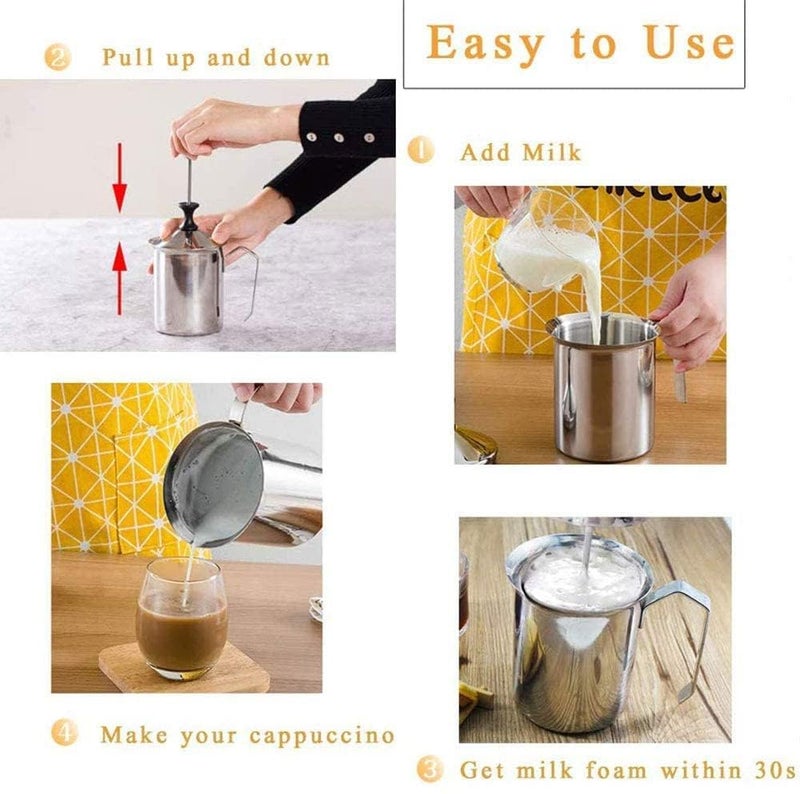 Easy to Use

2 Pull up and down

1 Add Milk

4 Make your cappuccino

3 Get milk foam within 30s