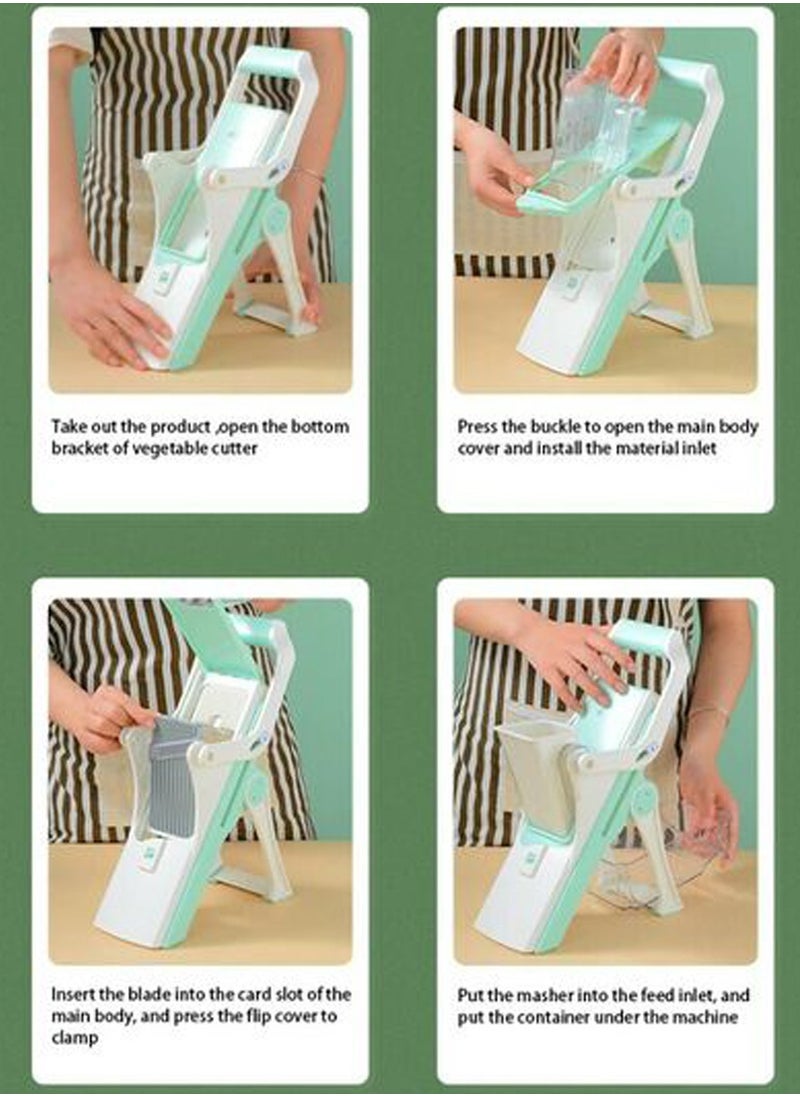 Take out the product ,open the bottom bracket of vegetable cutter

Press the buckle to open the main body cover and install the material inlet

Insert the blade into the card slot of the main body, and press the flip cover to clamp

Put the masher into the feed inlet, and put the container under the machine