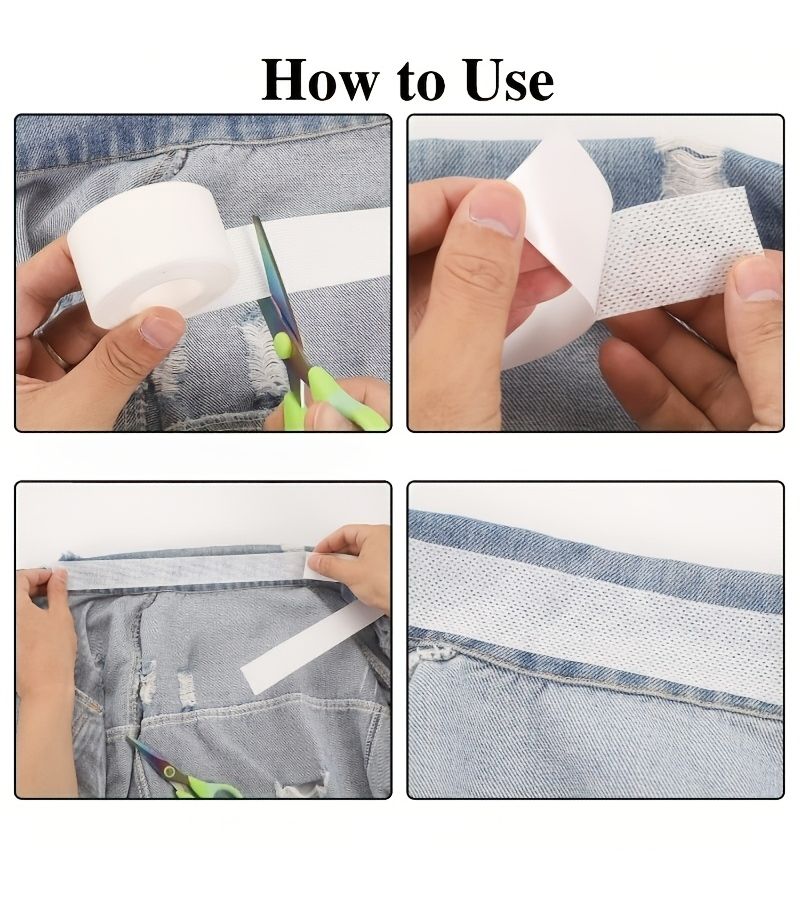 How to Use