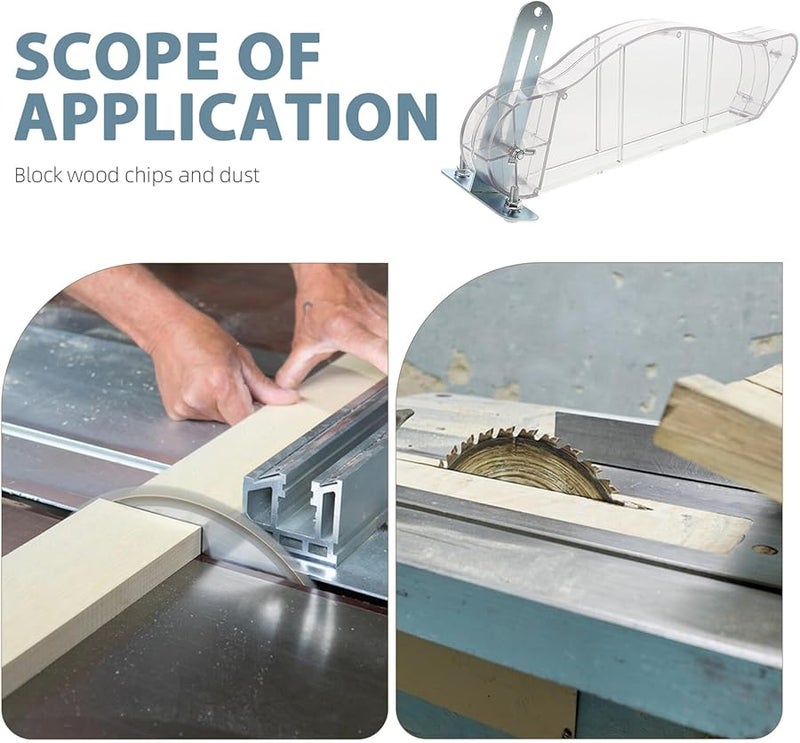 SCOPE OF APPLICATION

Block wood chips and dust