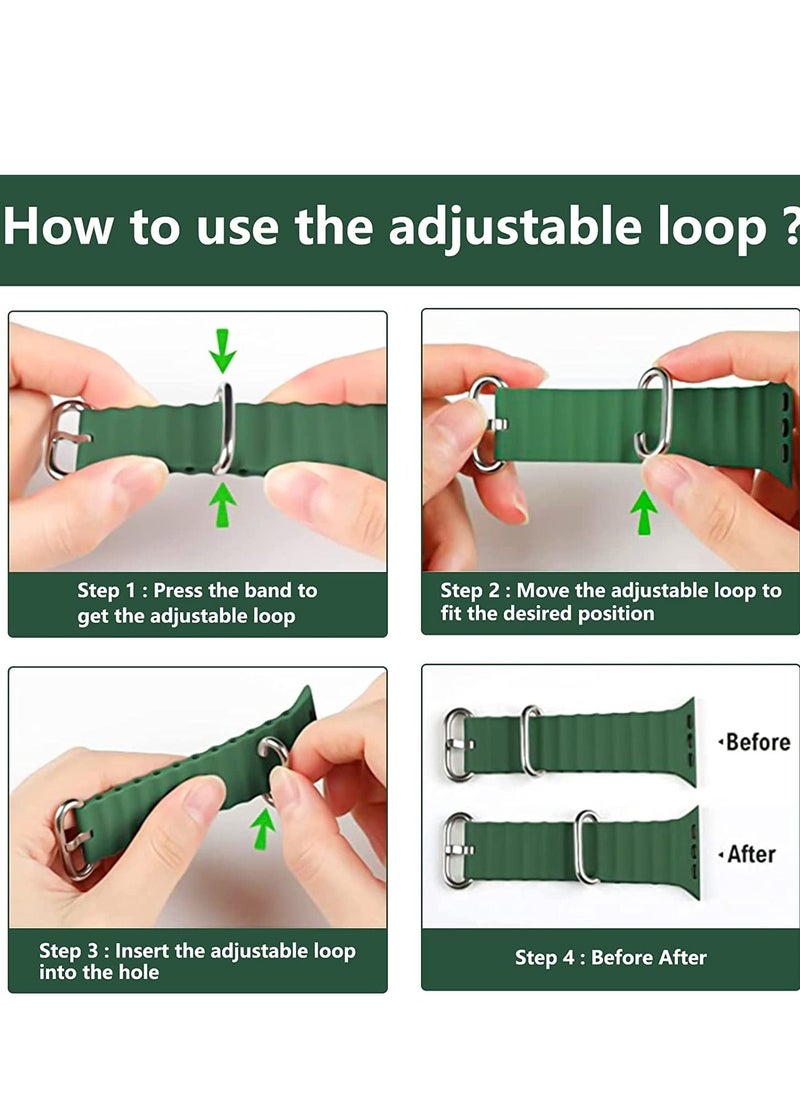 How to use the adjustable loop ?

Step 1 : Press the band to get the adjustable loop

Step 2 : Move the adjustable loop to fit the desired position

Step 3 : Insert the adjustable loop into the hole

Before

After

Step 4 : Before After