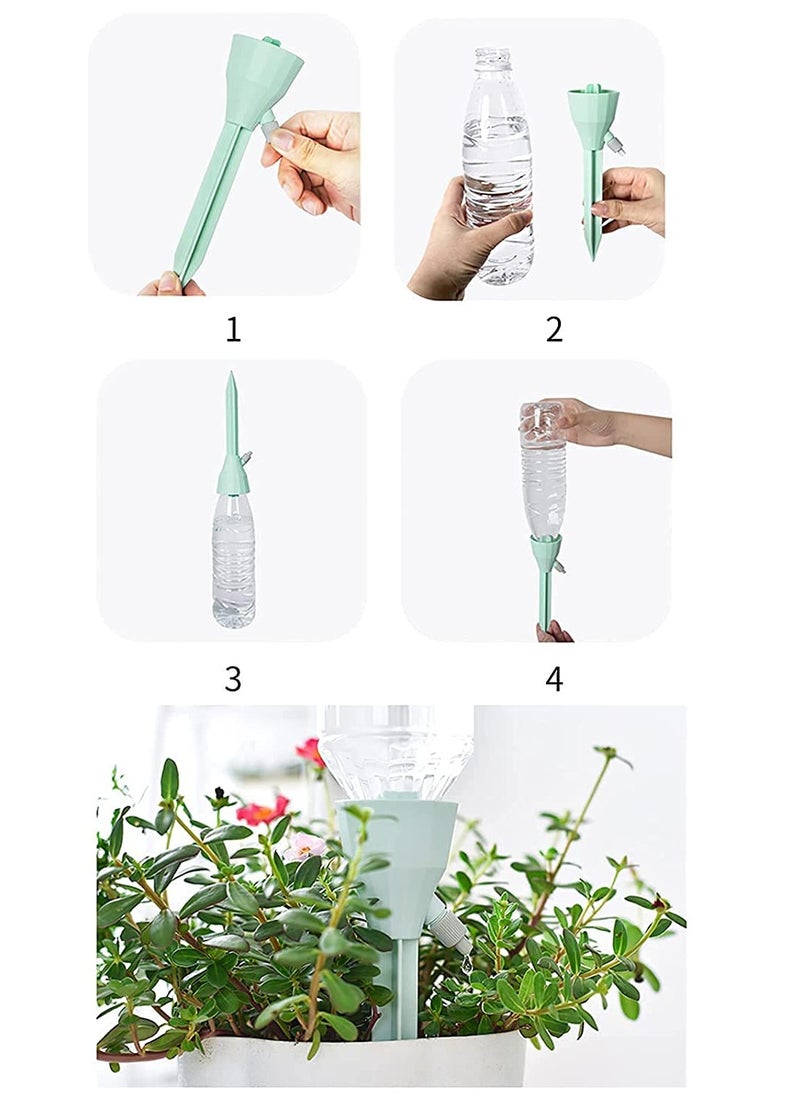 1

2

3

4