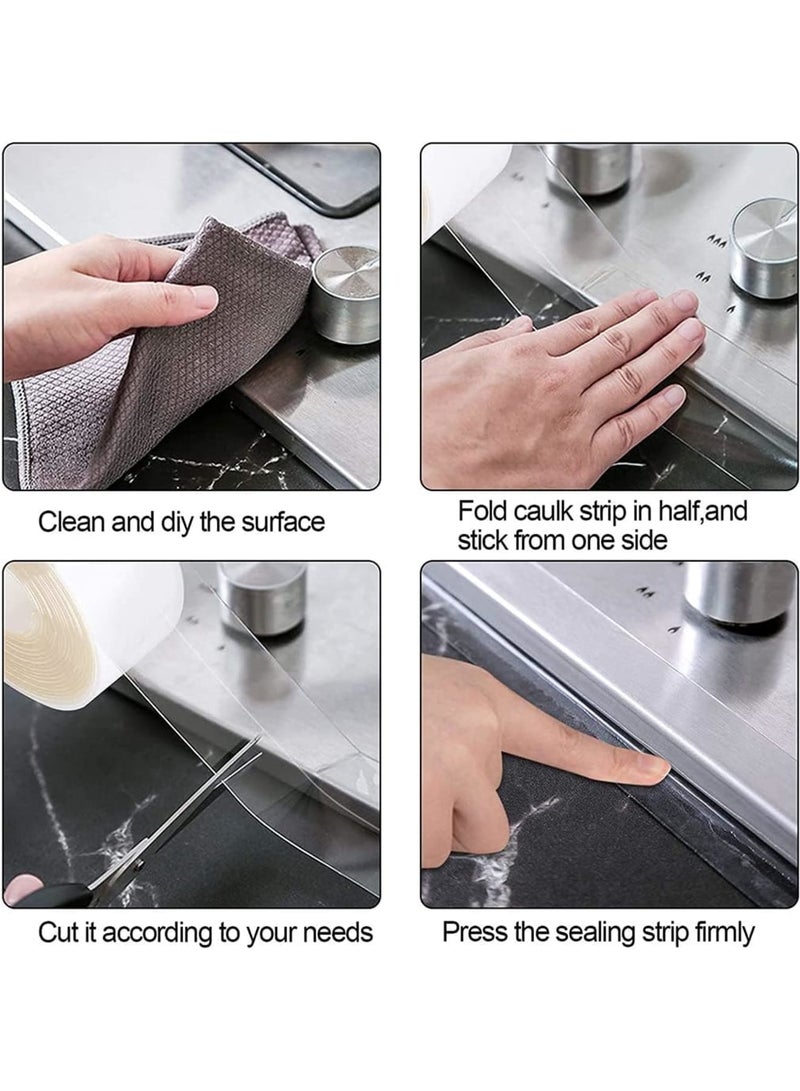 Clean and diy the surface

Fold caulk strip in half,and stick from one side

Cut it according to your needs

Press the sealing strip firmly