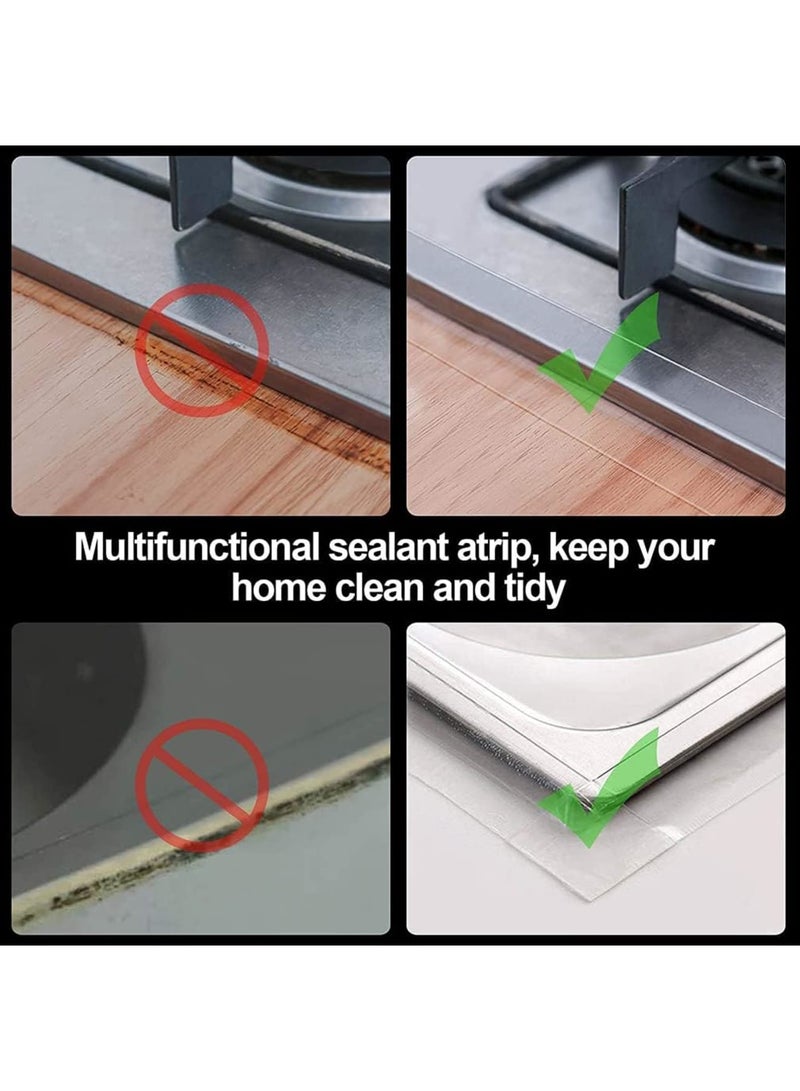 Multifunctional sealant atrip, keep your home clean and tidy