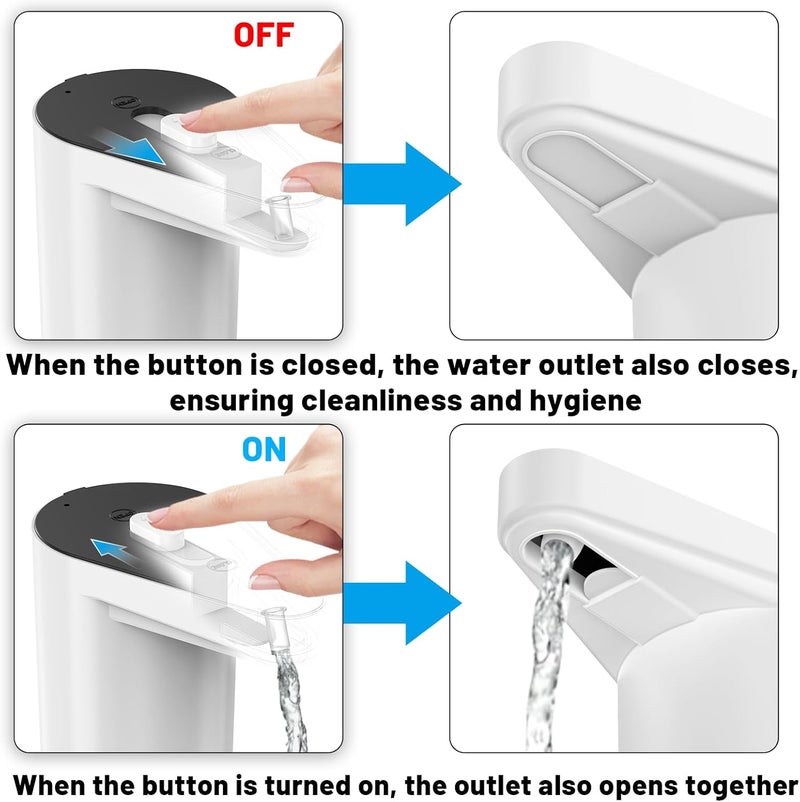 OFF

When the button is closed, the water outlet also closes, ensuring cleanliness and hygiene

ON

When the button is turned on, the outlet also opens together