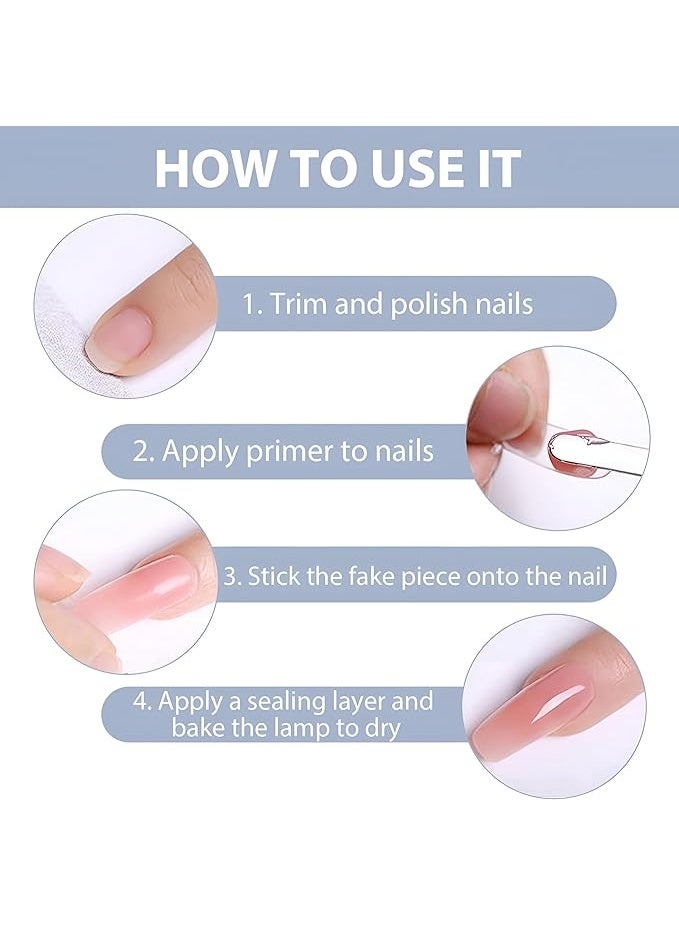 HOW TO USE IT

1. Trim and polish nails

2. Apply primer to nails

3. Stick the fake piece onto the nail

4. Apply a sealing layer and bake the lamp to dry