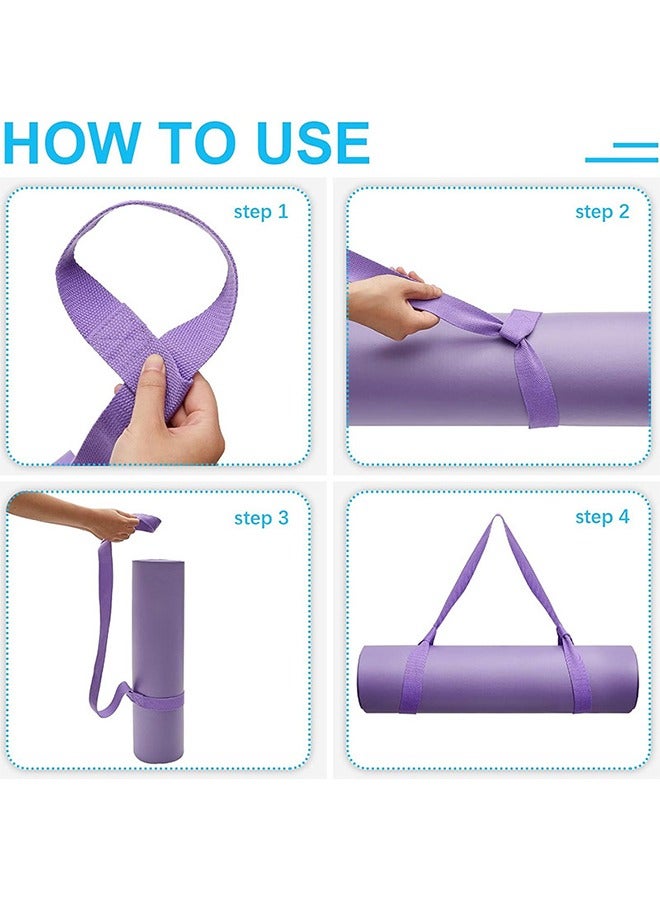 HOW TO USE

step 1

step 2

step 3

step 4