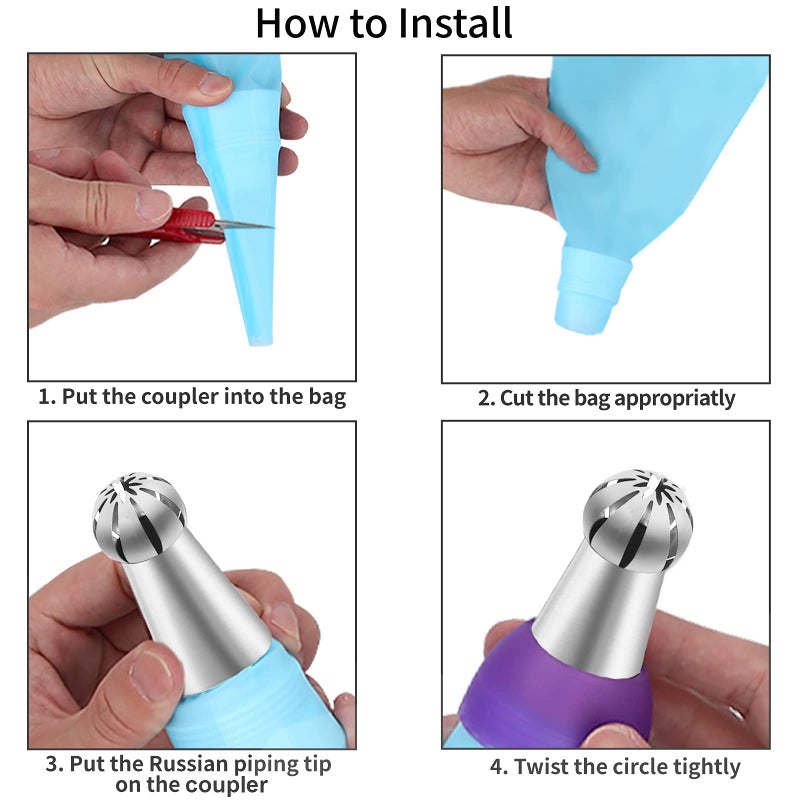 How to Install

1. Put the coupler into the bag

2. Cut the bag appropriatly

3. Put the Russian piping tip on the coupler

4. Twist the circle tightly