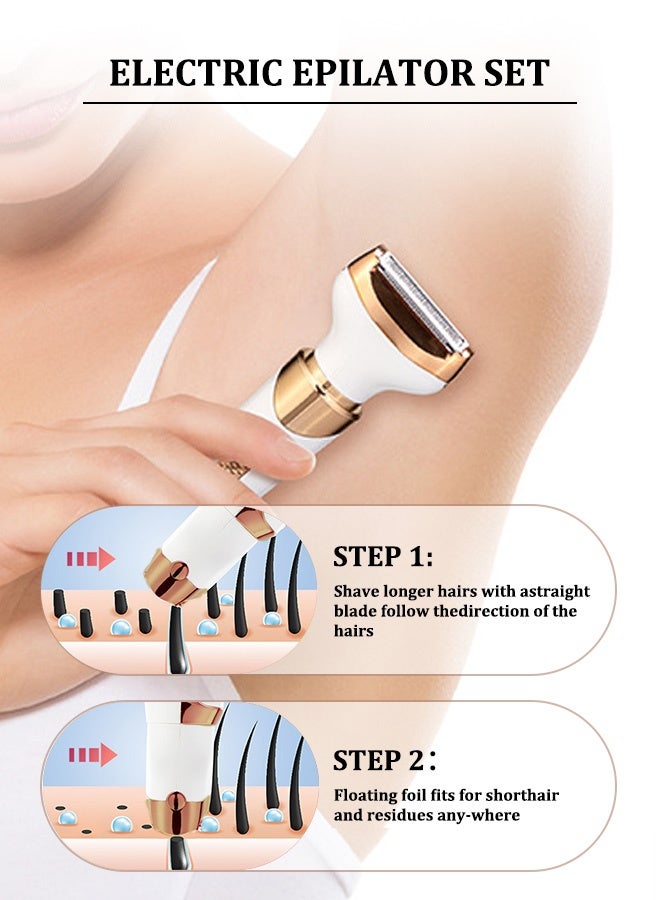 ELECTRIC EPILATOR SET

STEP 1:

Shave longer hairs with astraight blade follow thedirection of the hairs

STEP 2：

Floating foil fits for shorthair and residues any-where