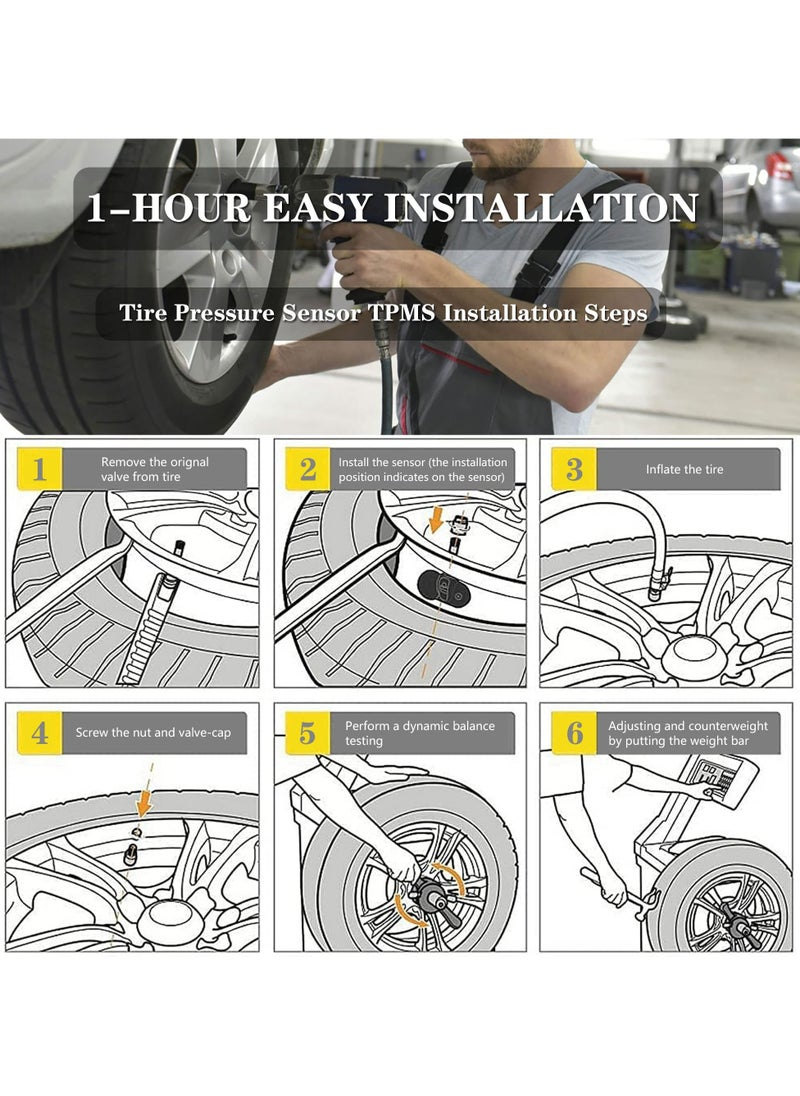 1-HOUR EASY INSTALLATION

Tire Pressure Sensor TPMS Installation Steps

1 Remove the orignal valve from tire

2 Install the sensor (the installation position indicates on the sensor)

3 Inflate the tire

4 Screw the nut and valve-cap

5 Perform a dynamic balance testing

6 Adjusting and counterweight by putting the weight bar