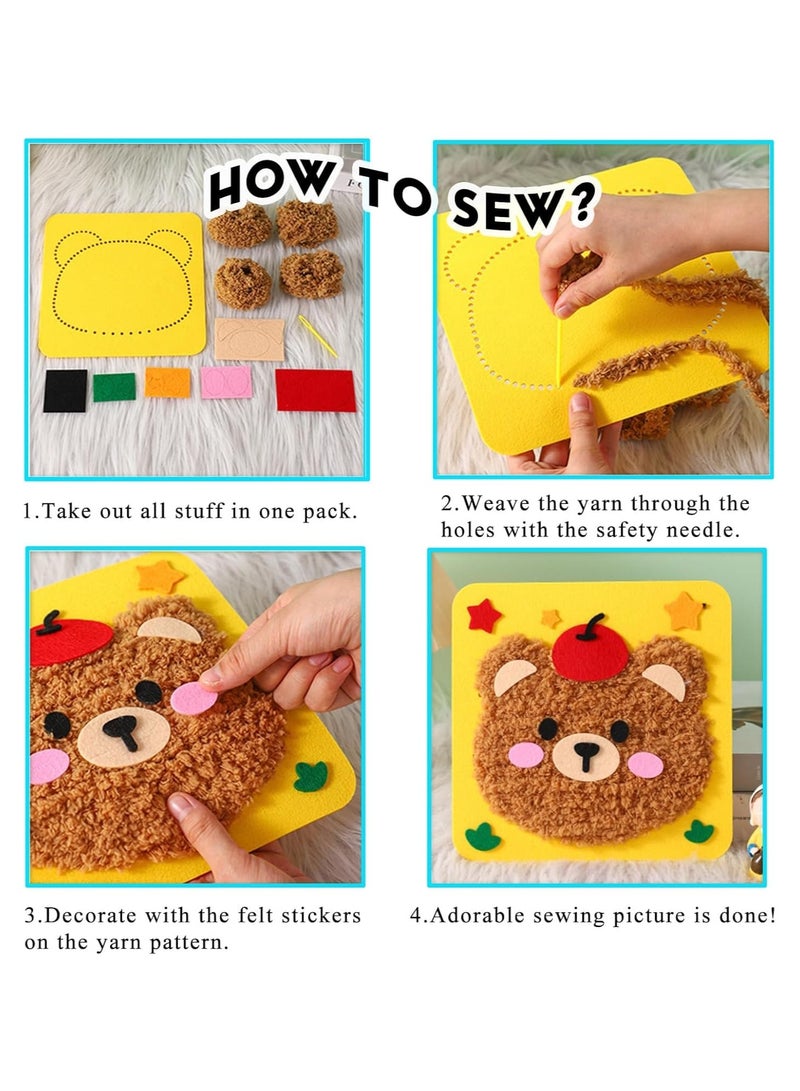 HOW TO SEW?

1.Take out all stuff in one pack.

2.Weave the yarn through the holes with the safety needle.

3.Decorate with the felt stickers on the yarn pattern.

4.Adorable sewing picture is done!