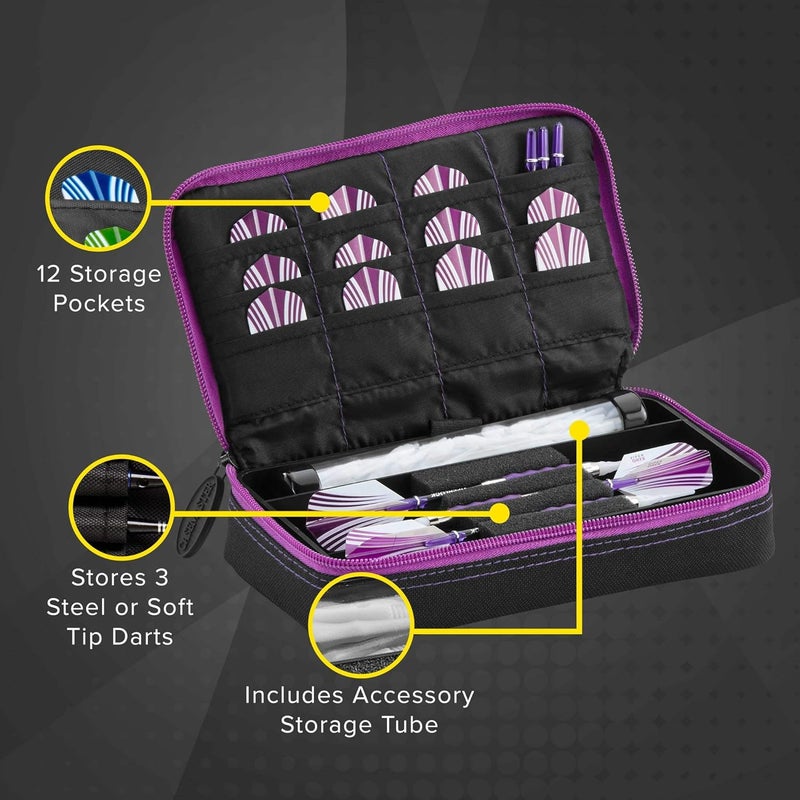 12 Storage Pockets

Stores 3 Steel or Soft Tip Darts

Includes Accessory Storage Tube