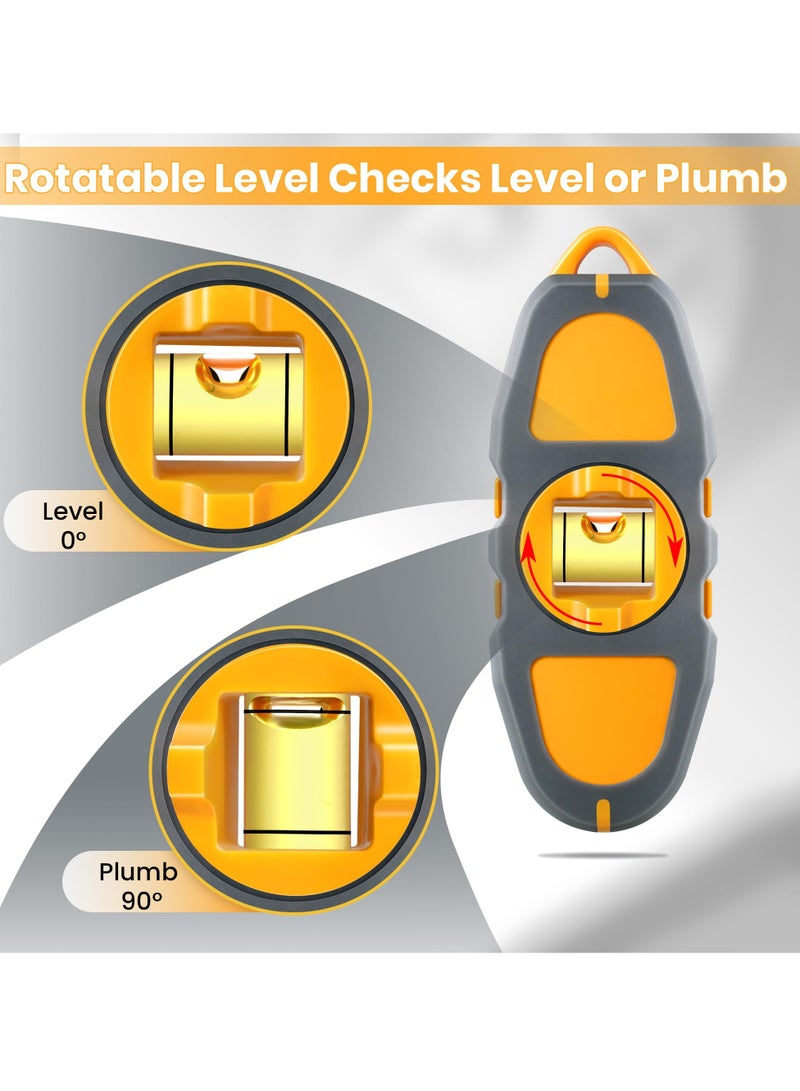 Rotatable Level Checks Level or Plumb

Level
0º

Plumb
90º