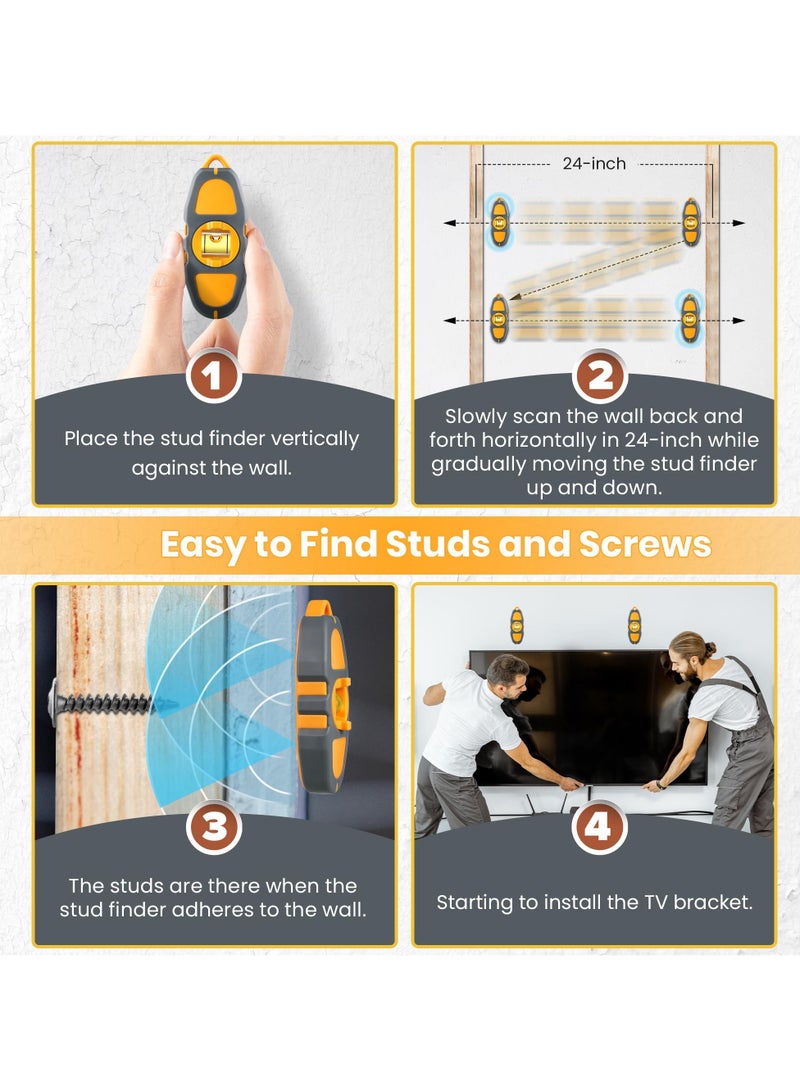 1

Place the stud finder vertically against the wall.

24-inch

2

Slowly scan the wall back and forth horizontally in 24-inch while gradually moving the stud finder up and down.

Easy to Find Studs and Screws

3

The studs are there when the stud finder adheres to the wall.

4

Starting to install the TV bracket.