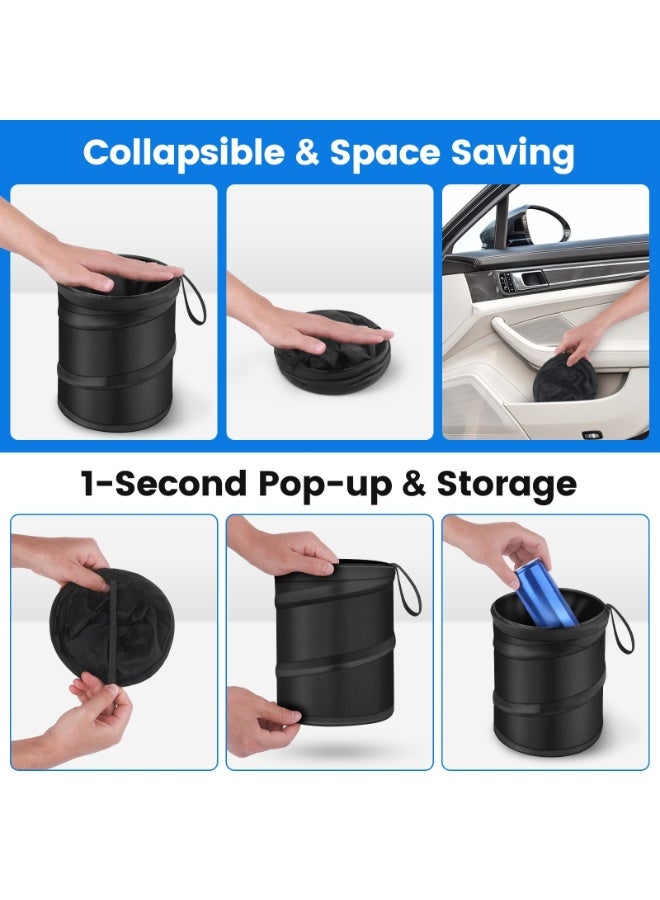 Collapsible & Space Saving

1-Second Pop-up & Storage