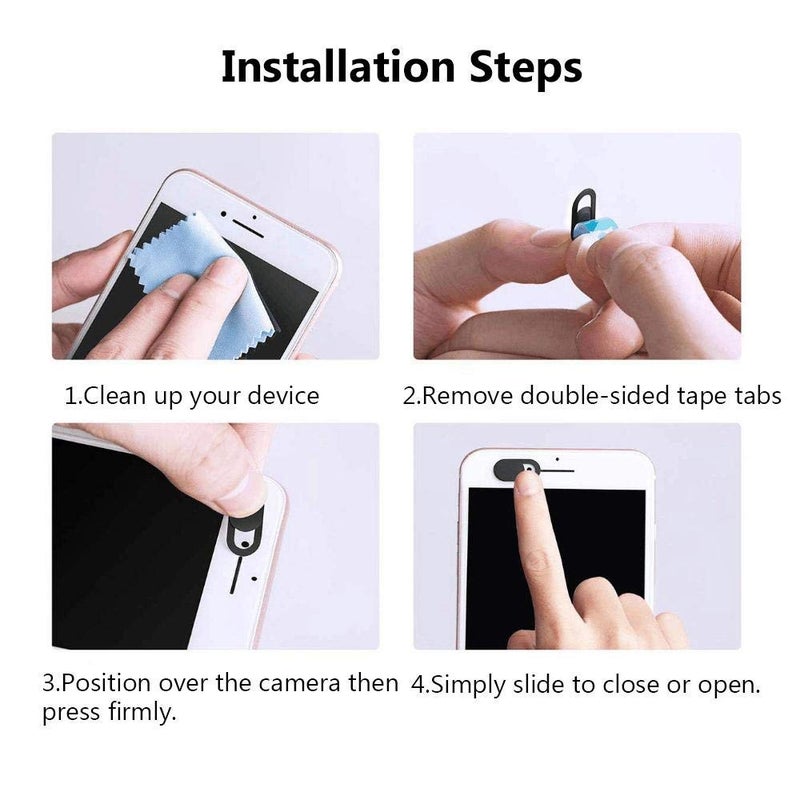 Installation Steps

1.Clean up your device

2.Remove double-sided tape tabs

3.Position over the camera then press firmly.

4.Simply slide to close or open.