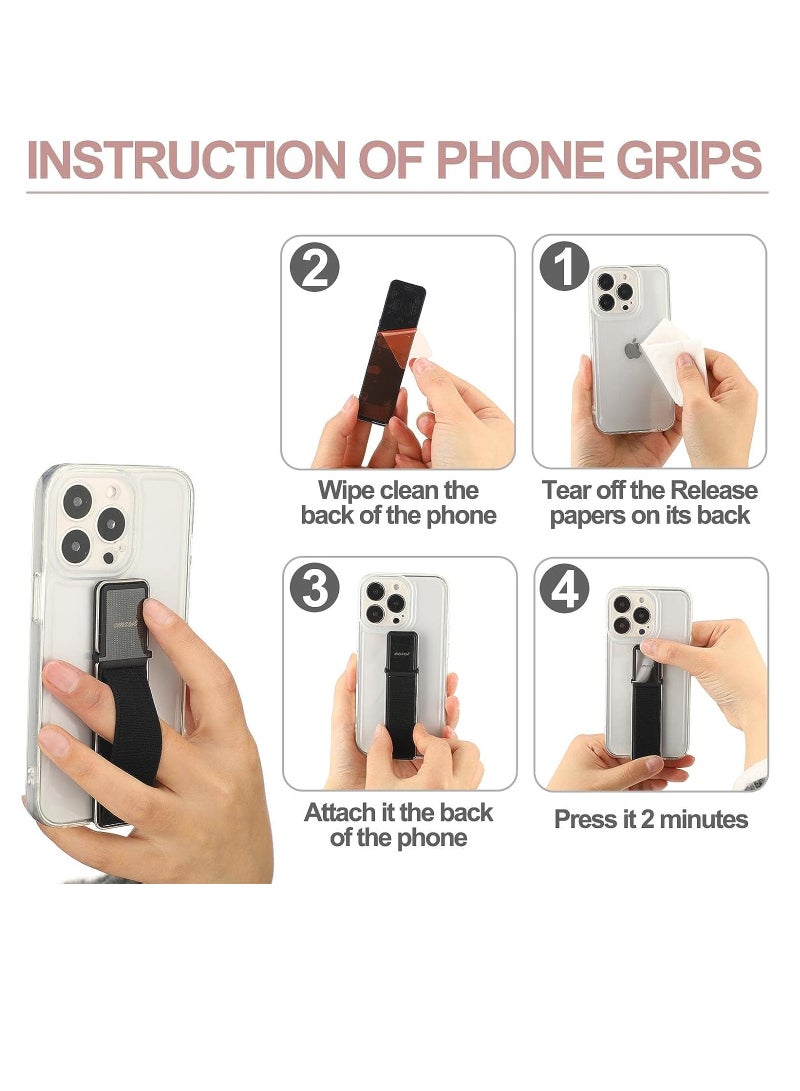 INSTRUCTION OF PHONE GRIPS

2

Wipe clean the back of the phone

1

Tear off the Release papers on its back

3

Attach it the back of the phone

4

Press it 2 minutes