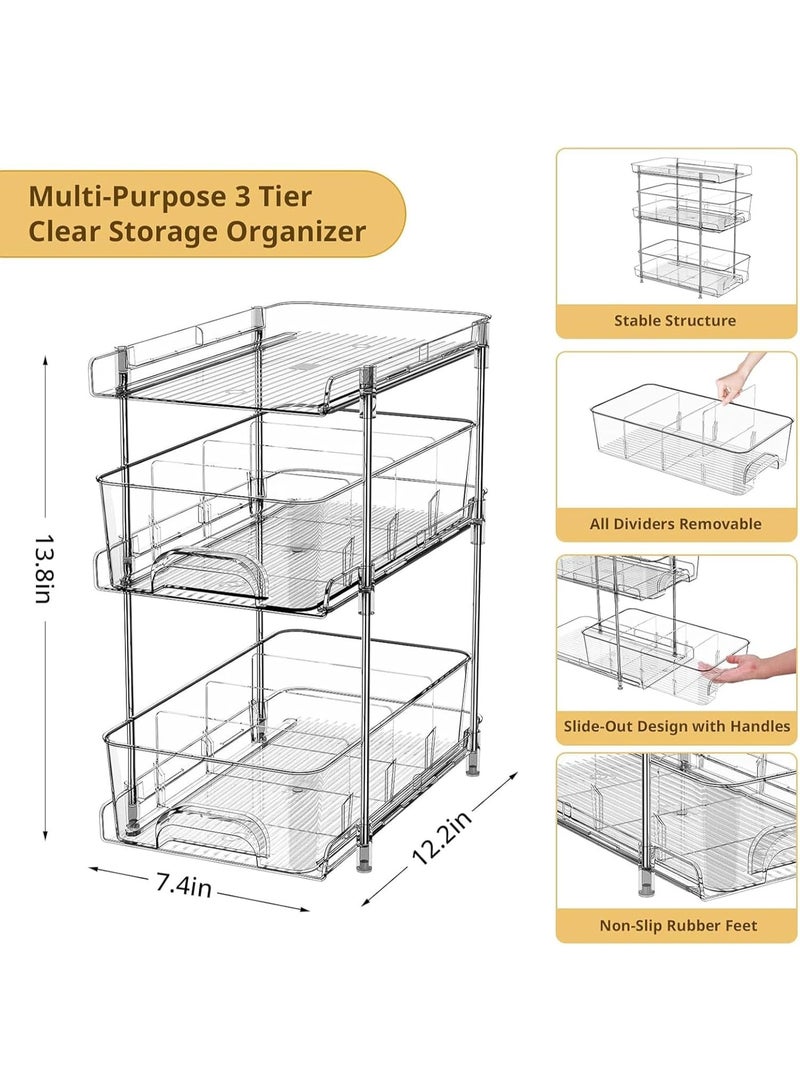 Multi-Purpose 3 Tier Clear Storage Organizer

13.8in

7.4in

12.2in

Stable Structure

All Dividers Removable

Slide-Out Design with Handles

Non-Slip Rubber Feet