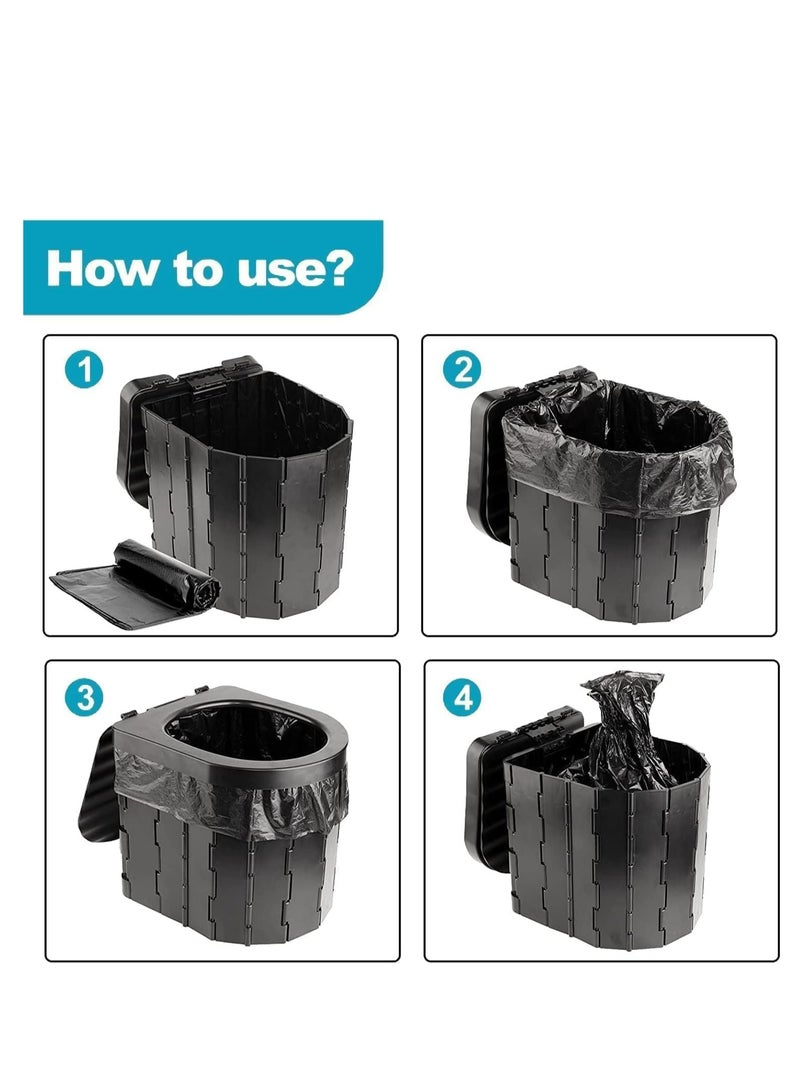 How to use?

1

2

3

4